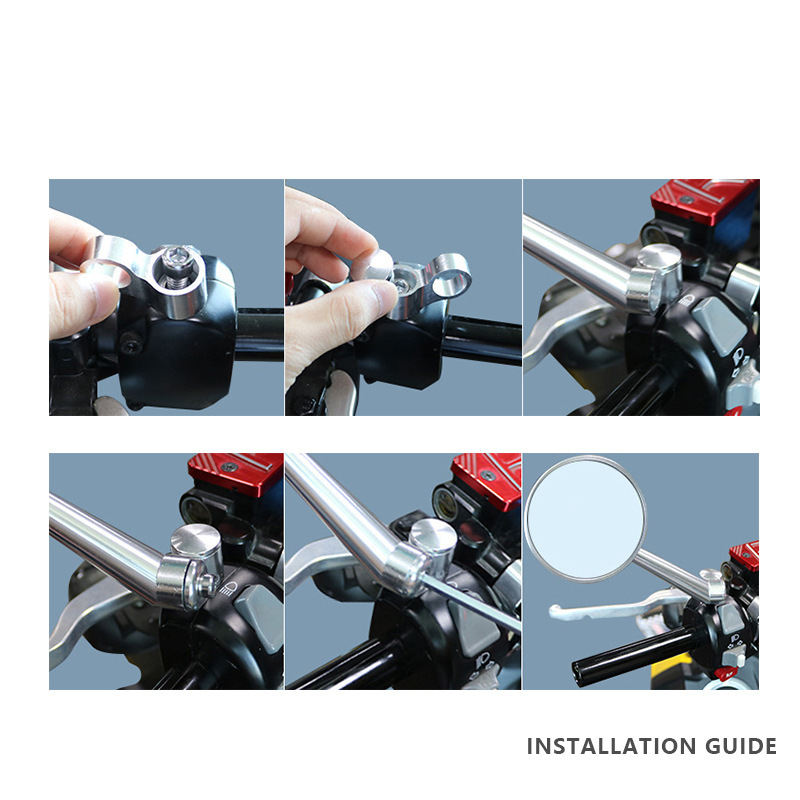 INSTALLATION GUIDE