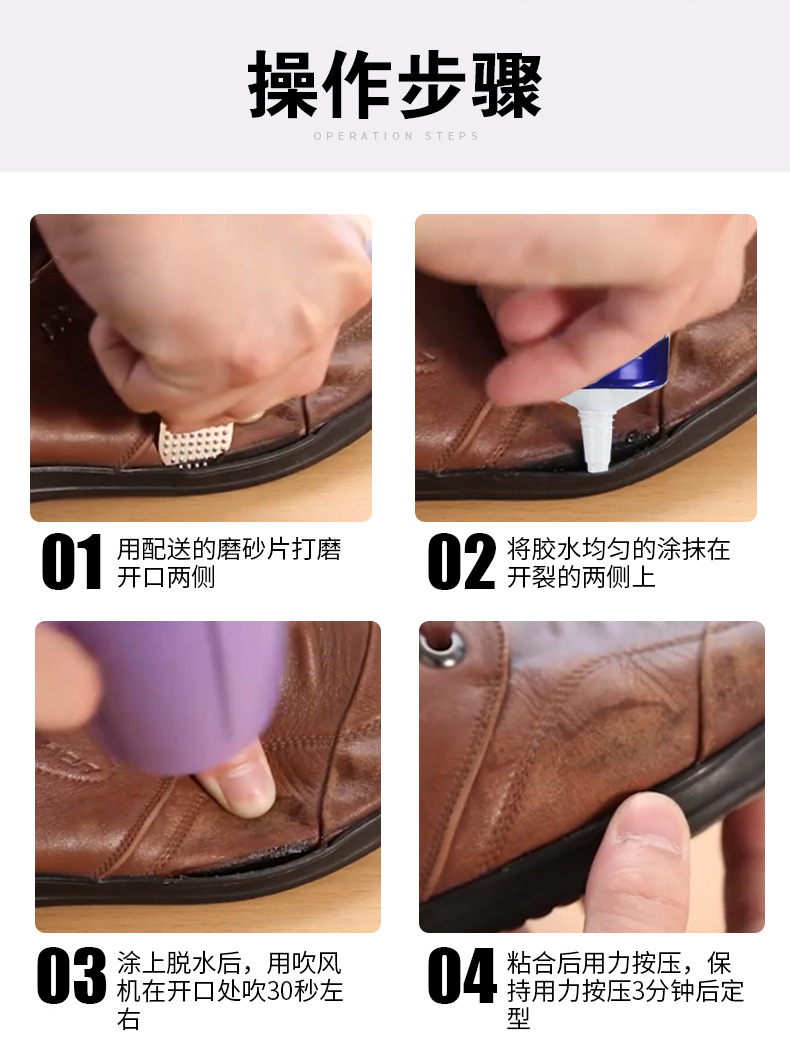 操作步骤
OPERATION STEPS

01 用配送的磨砂片打磨开口两侧

02 将胶水均匀的涂抹在开裂的两侧上

03 涂上脱水后，用吹风机在开口处吹30秒左右

04 粘合后用力按压，保持用力按压3分钟后定型