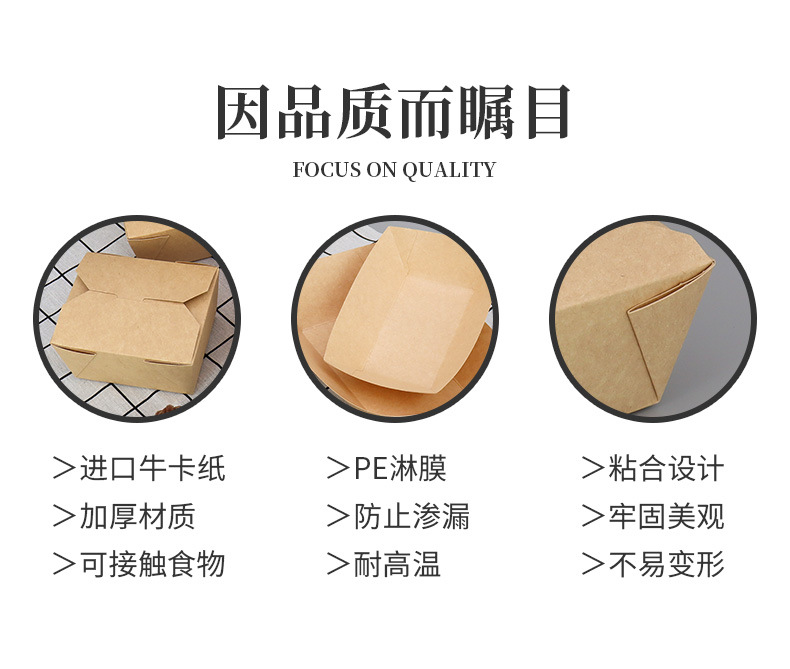 因品质而瞩目
FOCUS ON QUALITY

＞进口牛卡纸
＞加厚材质
＞可接触食物

＞PE淋膜
＞防止渗漏
＞耐高温

＞粘合设计
＞牢固美观
＞不易变形