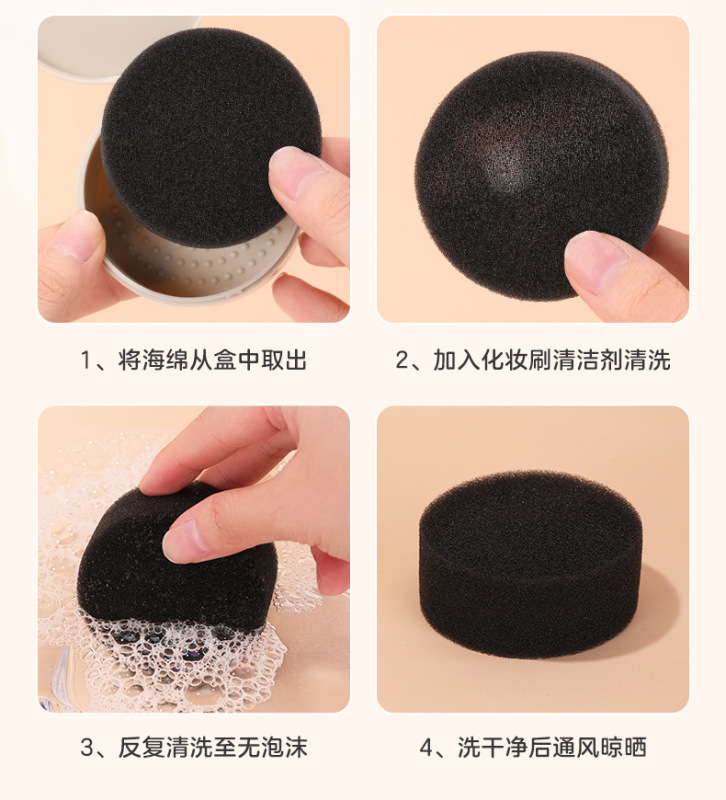 1、将海绵从盒中取出

2、加入化妆刷清洁剂清洗

3、反复清洗至无泡沫

4、洗干净后通风晾晒