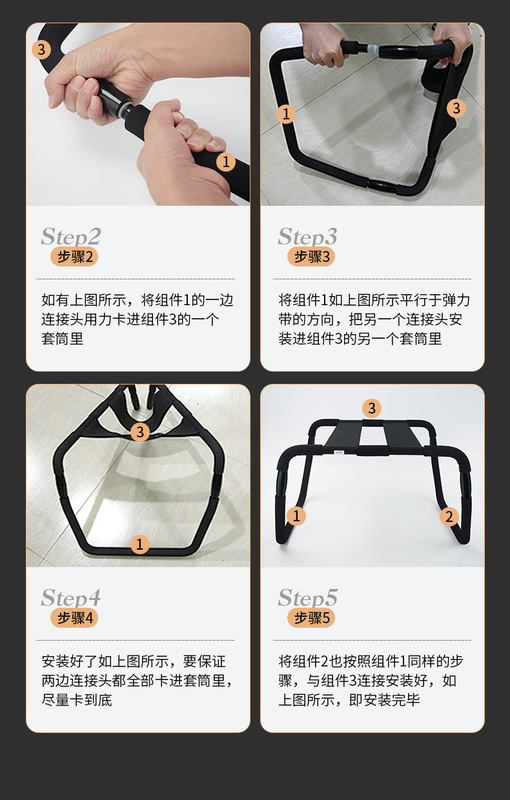 3

1

Step2
步骤2

如有上图所示，将组件1的一边连接头用力卡进组件3的一个套筒里

1

3

Step3
步骤3

将组件1如上图所示平行于弹力带的方向，把另一个连接头安装进组件3的另一个套筒里

3

1

Step4
步骤4

安装好了如上图所示，要保证两边连接头都全部卡进套筒里，尽量卡到底

3

1

2

Step5
步骤5

将组件2也按照组件1同样的步骤，与组件3连接安装好，如上图所示，即安装完毕