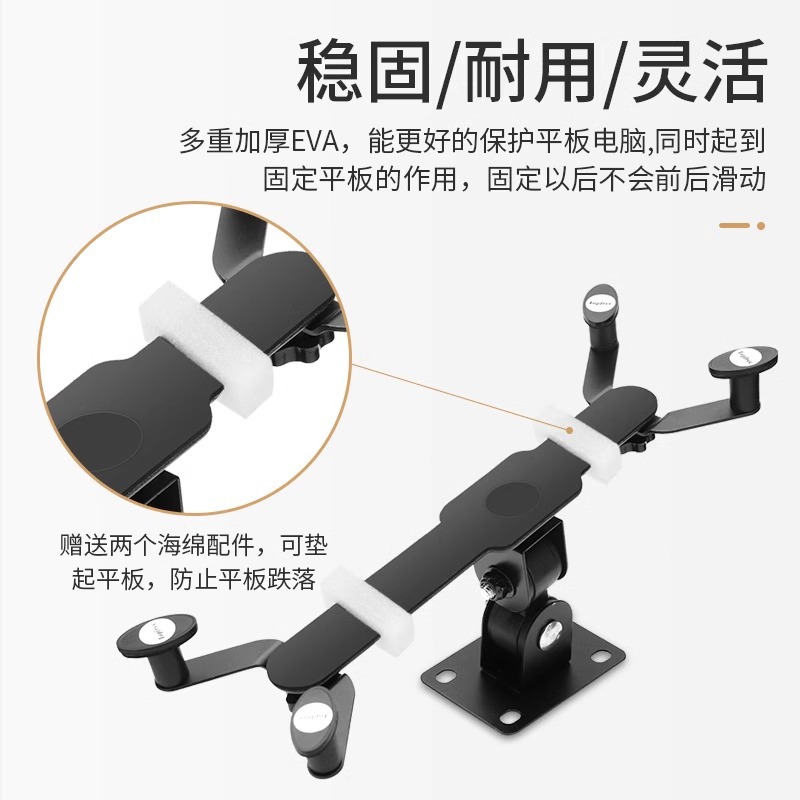 稳固/耐用/灵活

多重加厚EVA，能更好的保护平板电脑,同时起到固定平板的作用，固定以后不会前后滑动

赠送两个海绵配件，可垫起平板，防止平板跌落