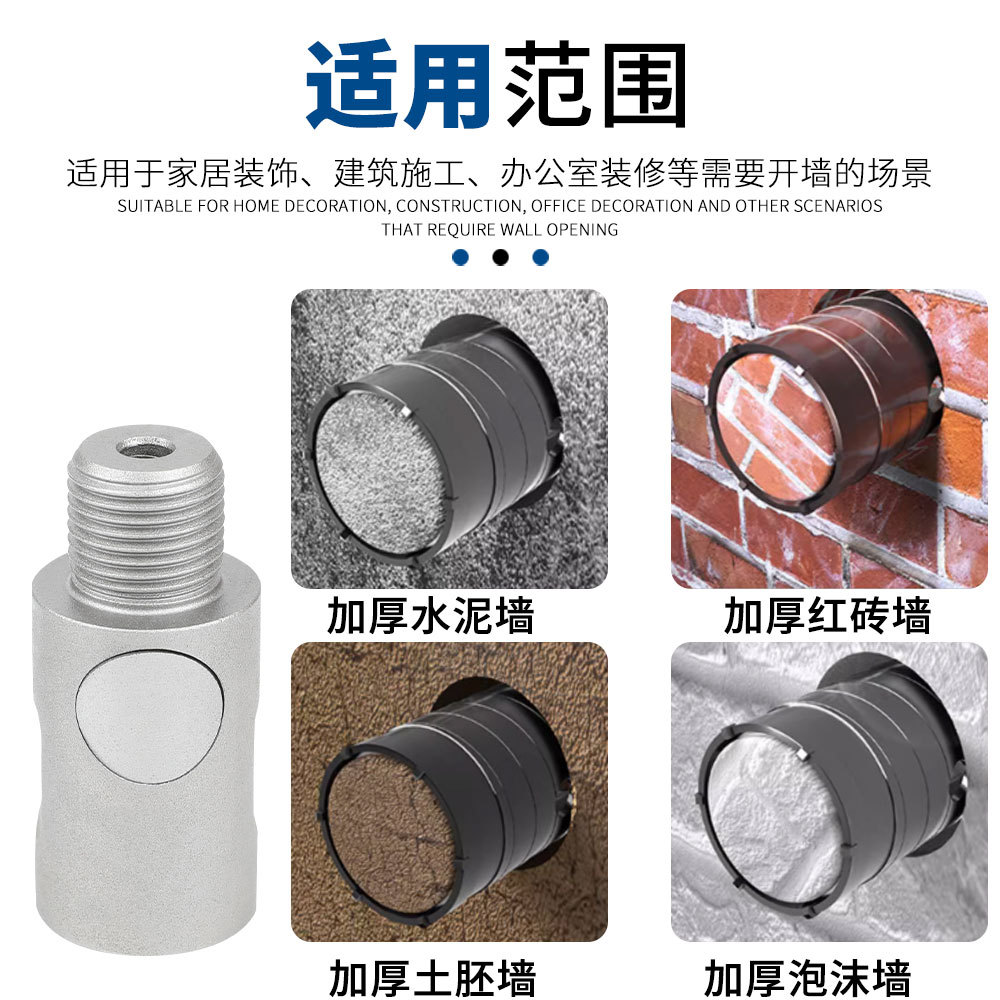 适用范围

适用于家居装饰、建筑施工、办公室装修等需要开墙的场景
SUITABLE FOR HOME DECORATION, CONSTRUCTION, OFFICE DECORATION AND OTHER SCENARIOS THAT REQUIRE WALL OPENING

加厚水泥墙

加厚红砖墙

加厚土胚墙

加厚泡沫墙