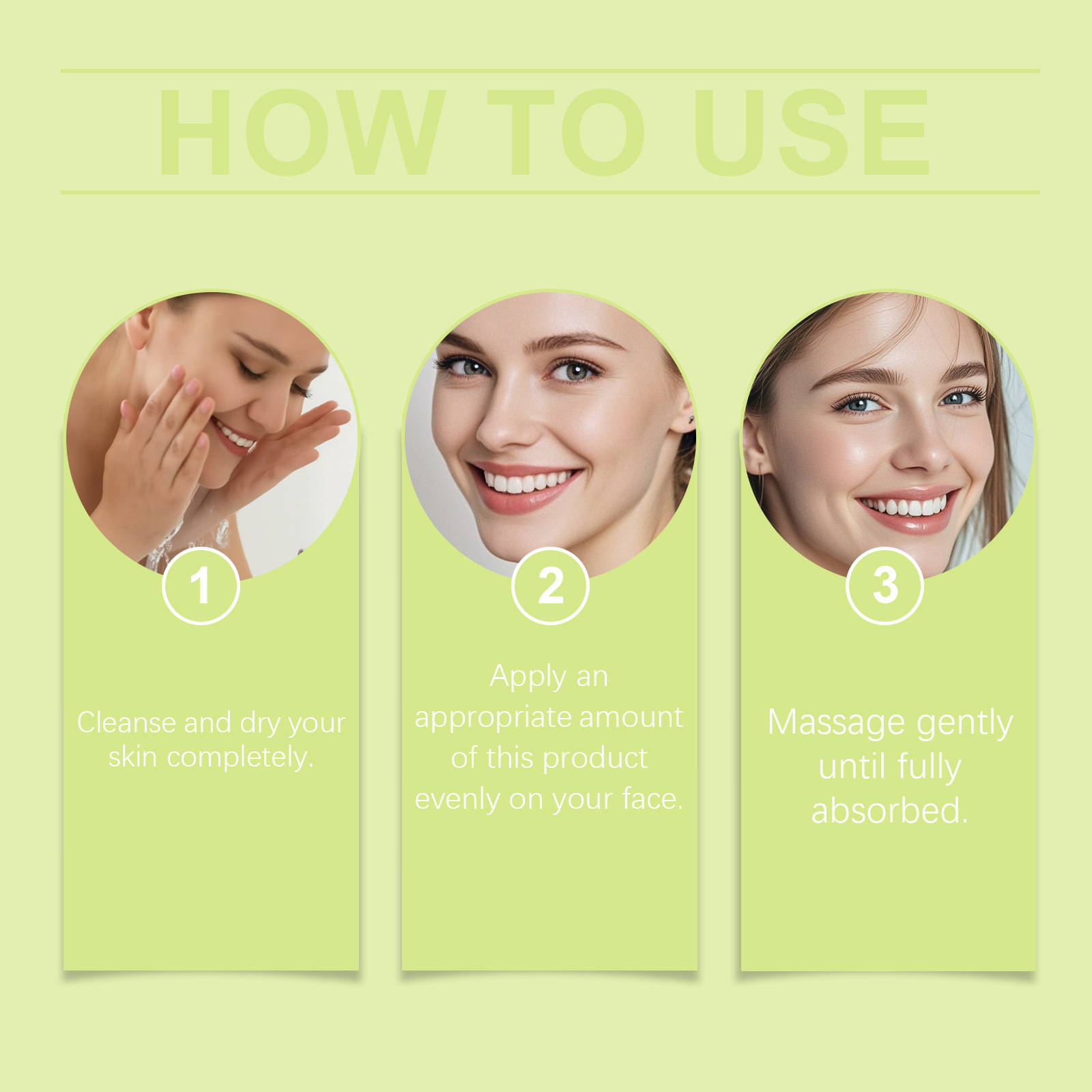 HOW TO USE

1

Cleanse and dry your skin completely.

2

Apply an appropriate amount of this product evenly on your face.

3

Massage gently until fully absorbed.