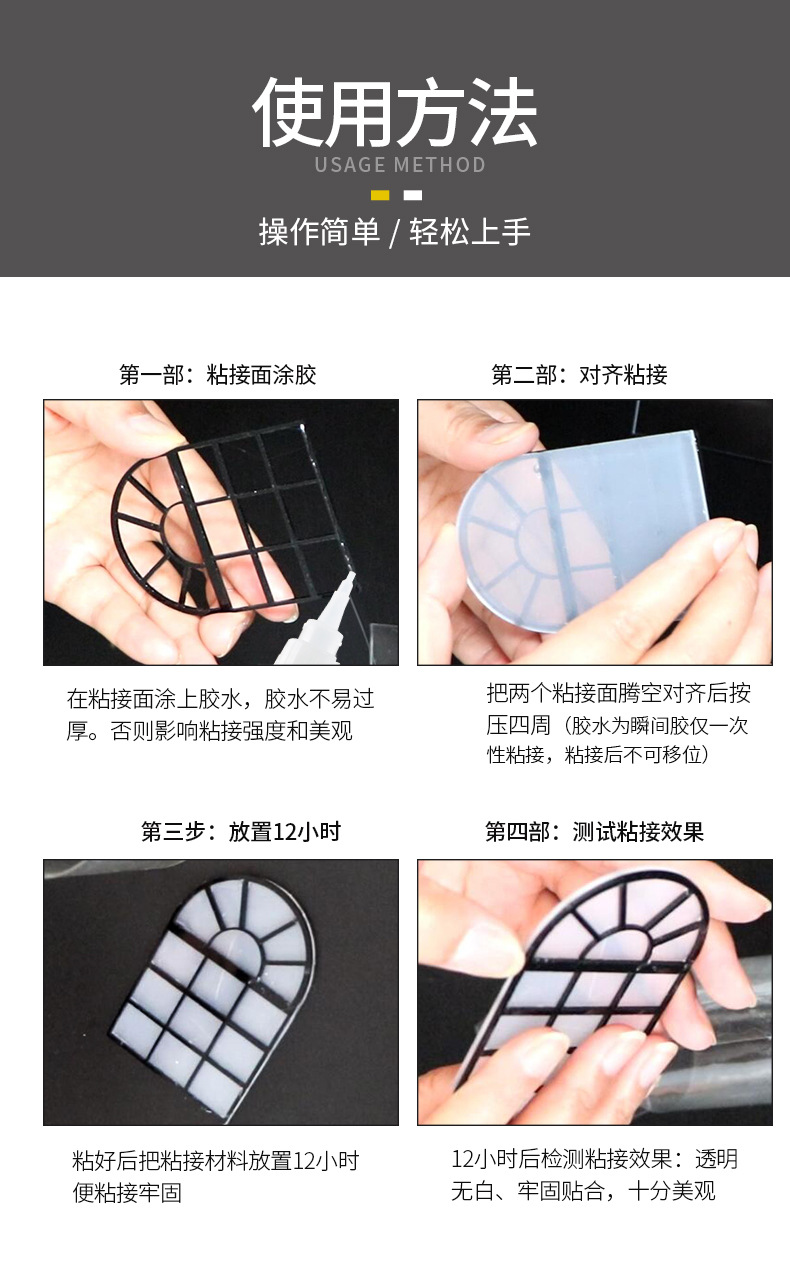 使用方法
USAGE METHOD

操作简单 / 轻松上手

第一部：粘接面涂胶

在粘接面涂上胶水，胶水不易过厚。否则影响粘接强度和美观

第二部：对齐粘接

把两个粘接面腾空对齐后按压四周（胶水为瞬间胶仅一次性粘接，粘接后不可移位）

第三步：放置12小时

粘好后把粘接材料放置12小时便粘接牢固

第四部：测试粘接效果

12小时后检测粘接效果：透明无白、牢固贴合，十分美观