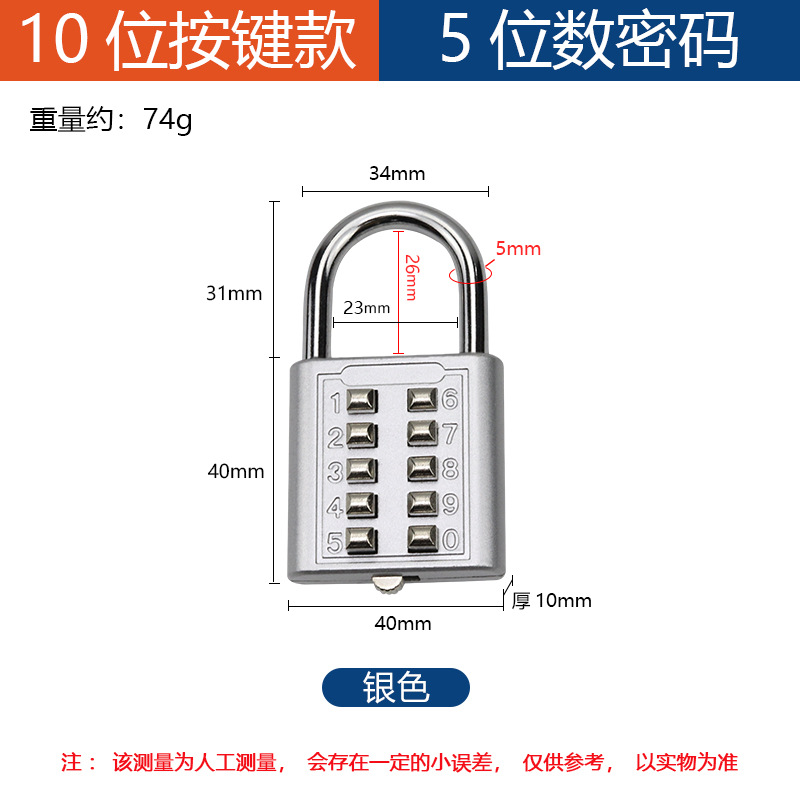 10 位按键款

5 位数密码

重量约：74g

34mm

5mm

26mm

31mm

23mm

1 6
2 7
3 8
4 9
5 0

40mm

厚 10mm

40mm

银色

注： 该测量为人工测量， 会存在一定的小误差， 仅供参考， 以实物为准