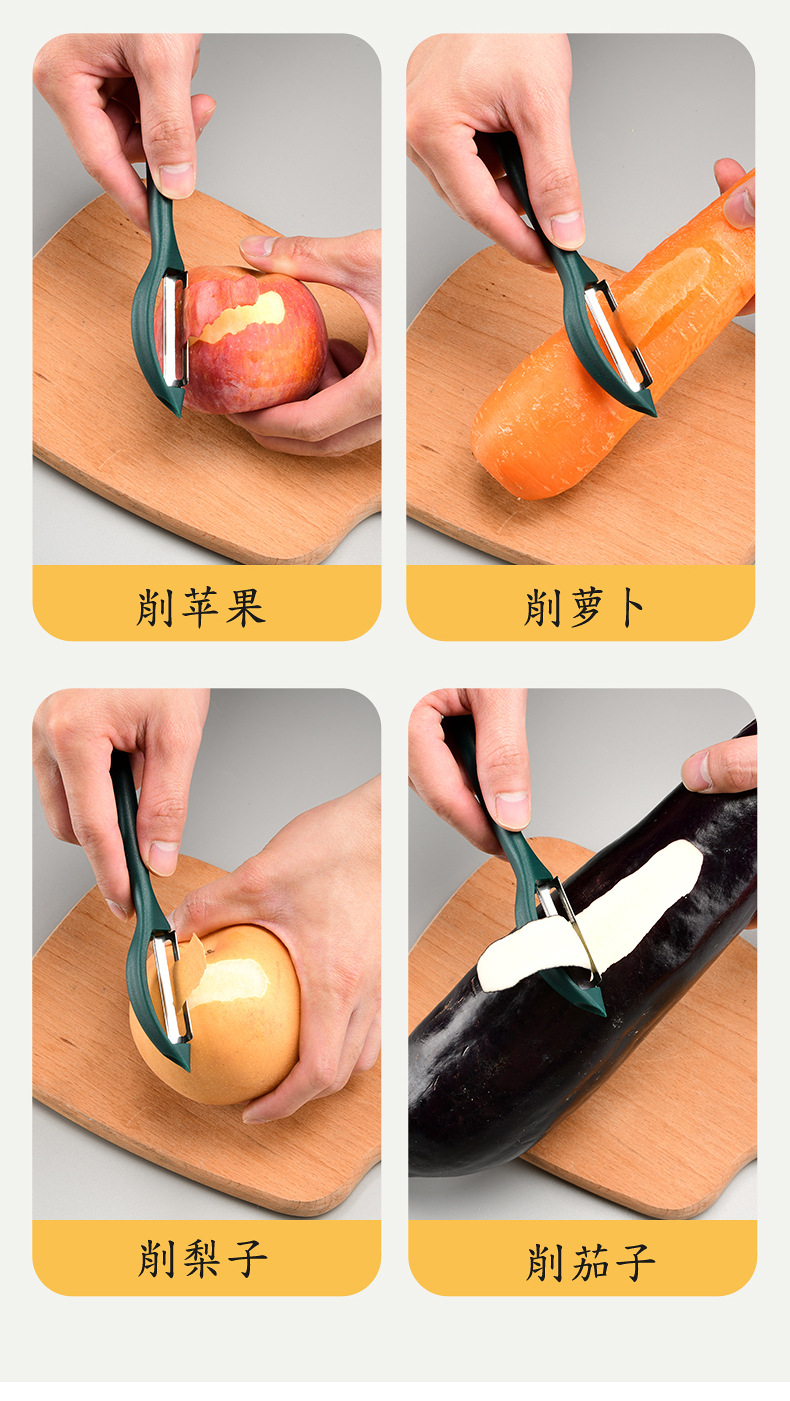 削苹果

削萝卜

削梨子

削茄子