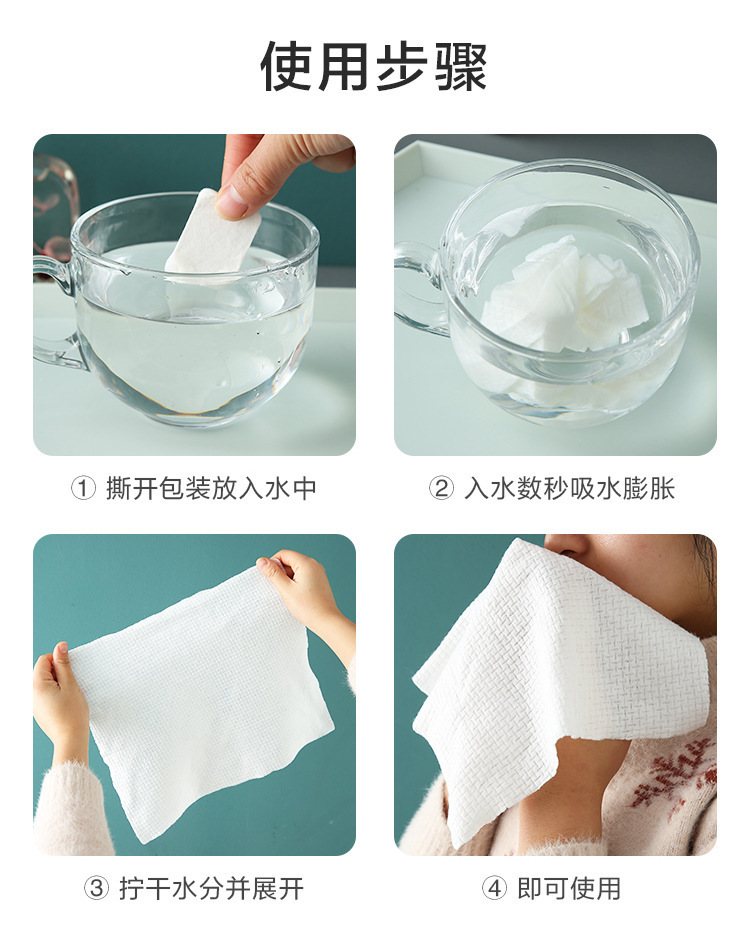 使用步骤

① 撕开包装放入水中

② 入水数秒吸水膨胀

③ 拧干水分并展开

④ 即可使用