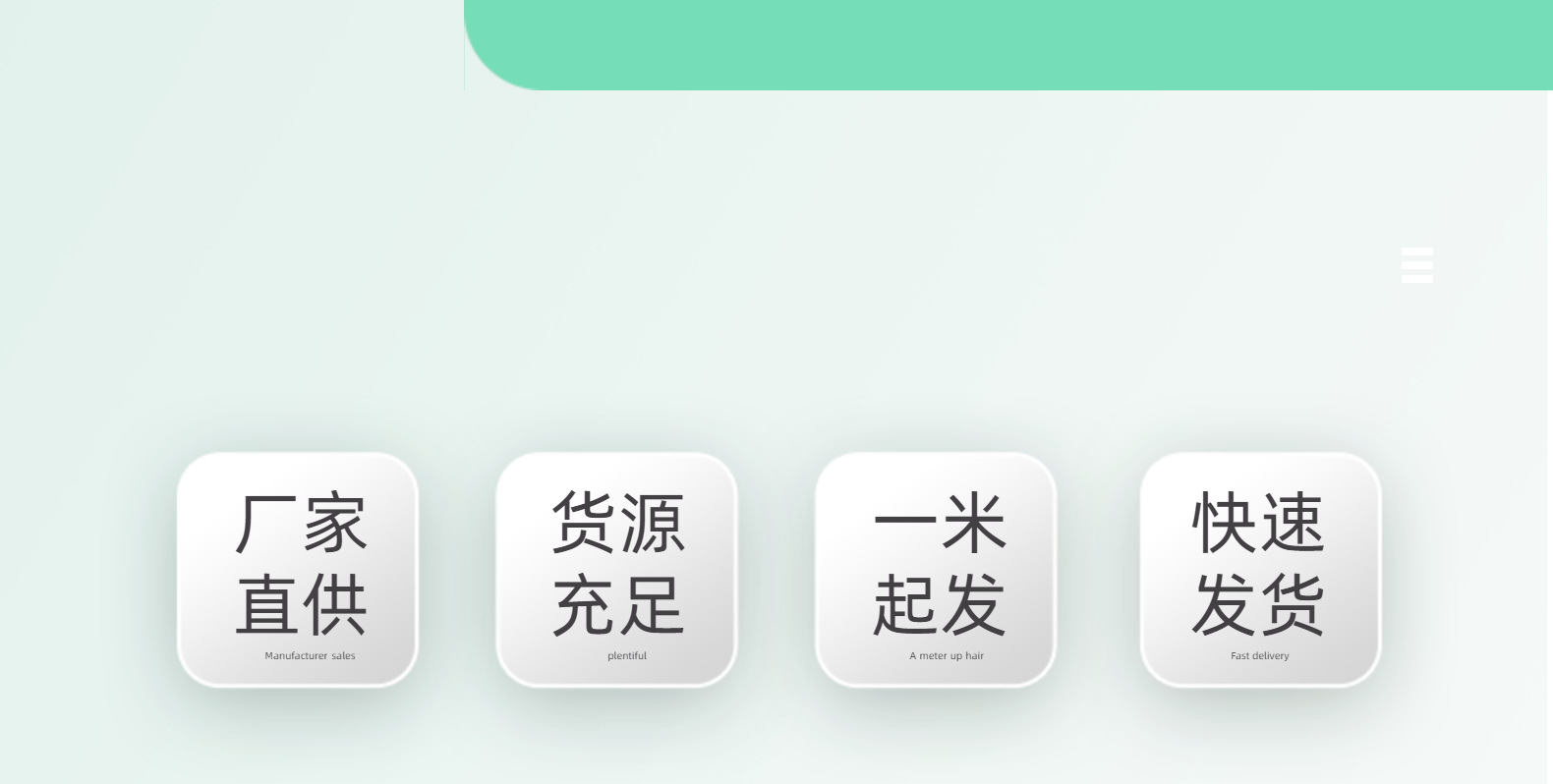 厂家
直供
Manufacturer sales

货源
充足
plentiful

一米
起发
A meter up hair

快速
发货
Fast delivery