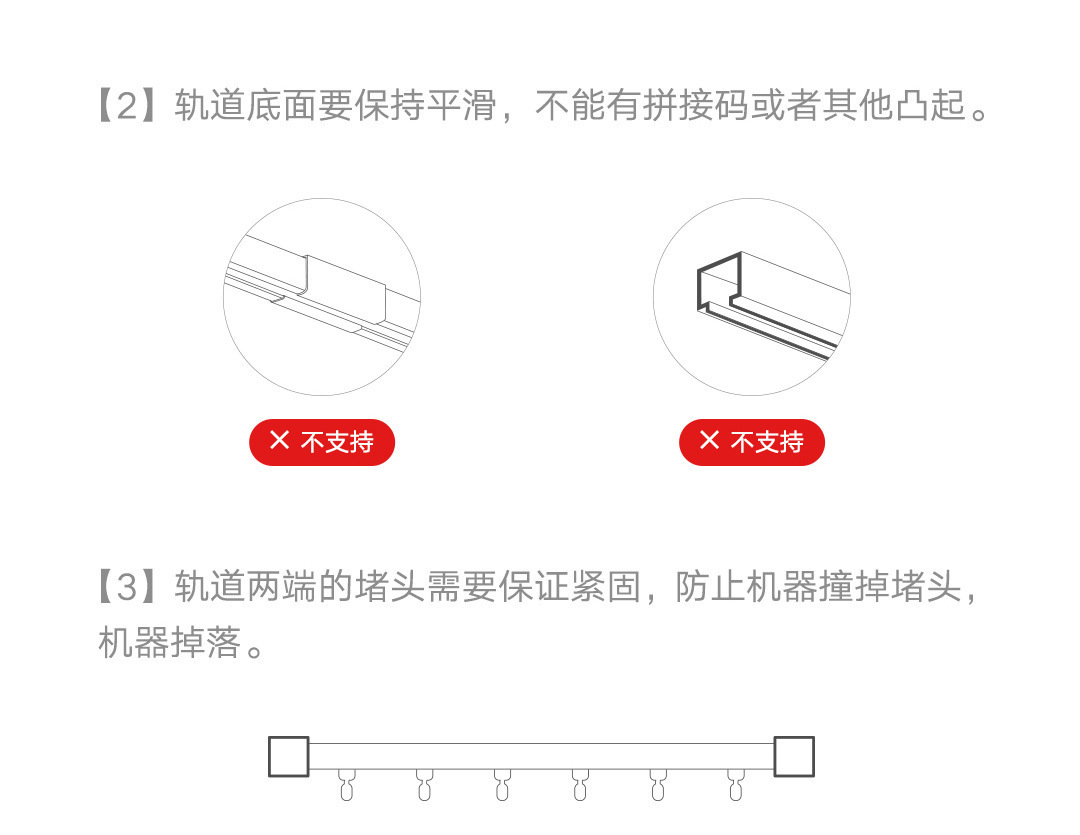 【2】轨道底面要保持平滑，不能有拼接码或者其他凸起。

✕ 不支持

✕ 不支持

【3】轨道两端的堵头需要保证紧固，防止机器撞掉堵头，机器掉落。