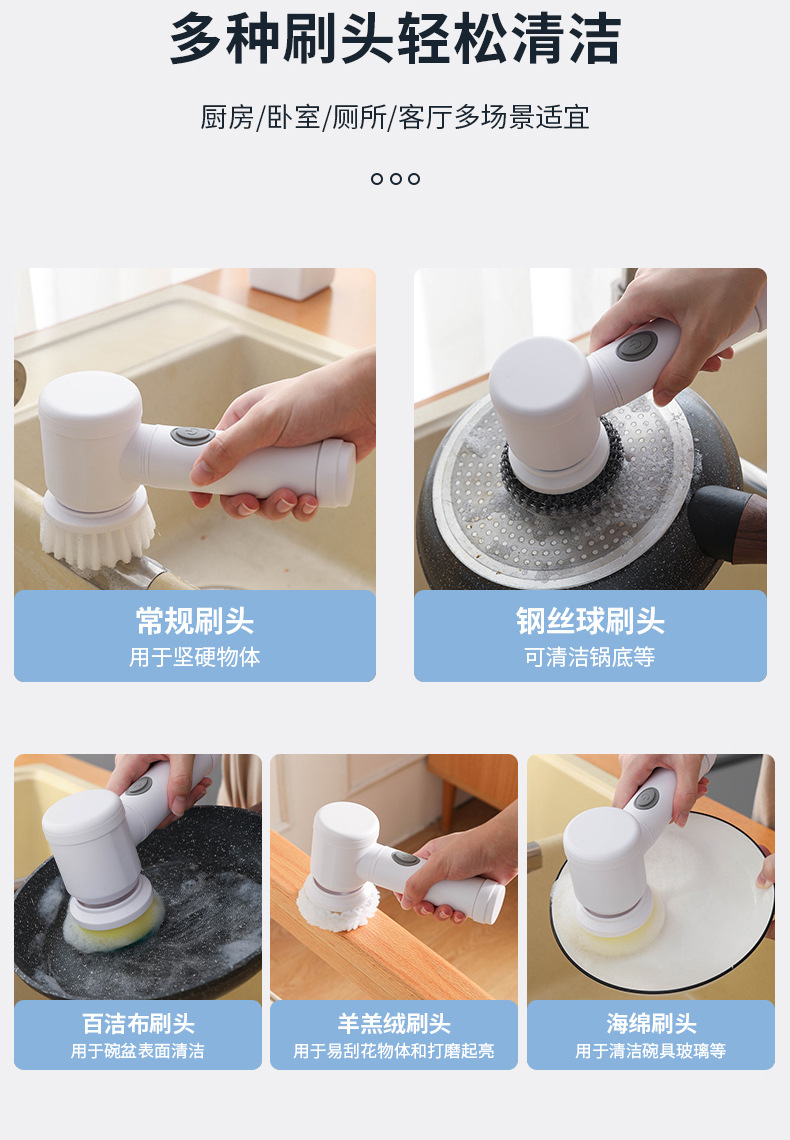 多种刷头轻松清洁

厨房/卧室/厕所/客厅多场景适宜

常规刷头
用于坚硬物体

钢丝球刷头
可清洁锅底等

百洁布刷头
用于碗盆表面清洁

羊羔绒刷头
用于易刮花物体和打磨起亮

海绵刷头
用于清洁碗具玻璃等