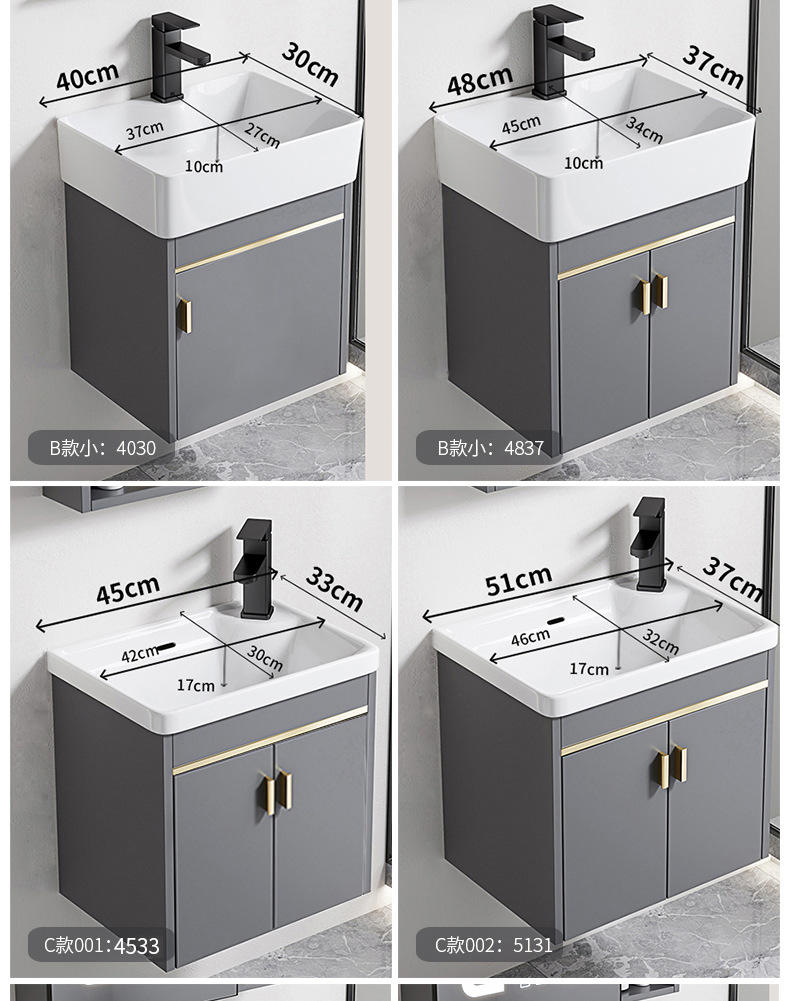 40cm
30cm
37cm
27cm
10cm
B款小：4030

48cm
37cm
45cm
34cm
10cm
B款小：4837

45cm
33cm
42cm
30cm
17cm
C款001：4533

51cm
37cm
46cm
32cm
17cm
C款002：5131