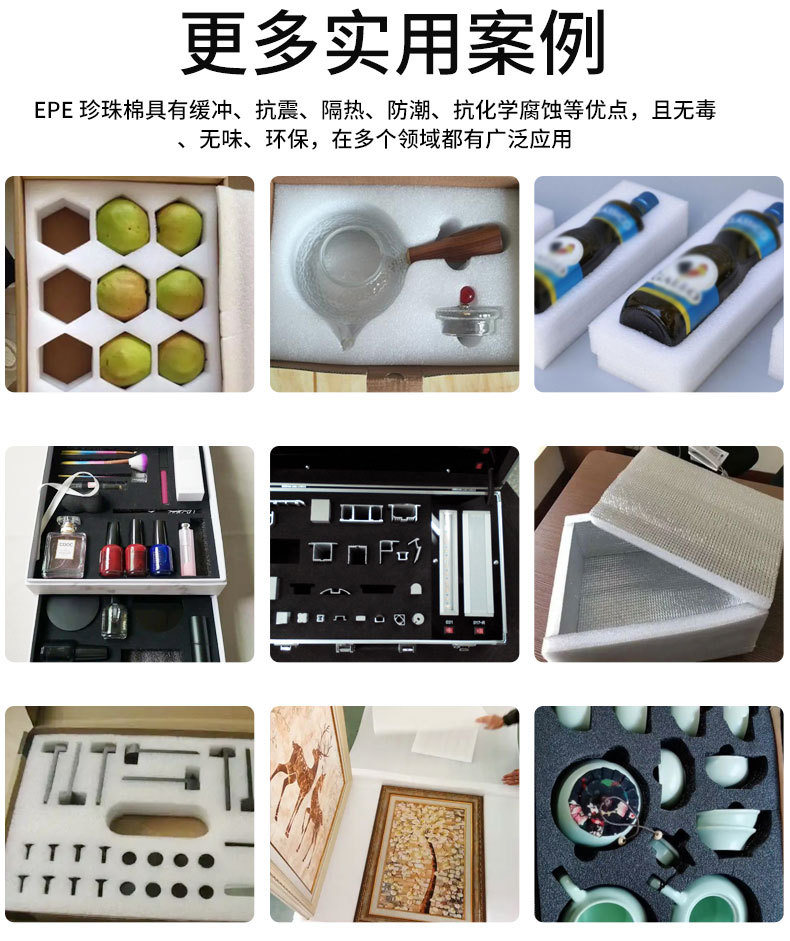 更多实用案例

EPE 珍珠棉具有缓冲、抗震、隔热、防潮、抗化学腐蚀等优点，且无毒、无味、环保，在多个领域都有广泛应用