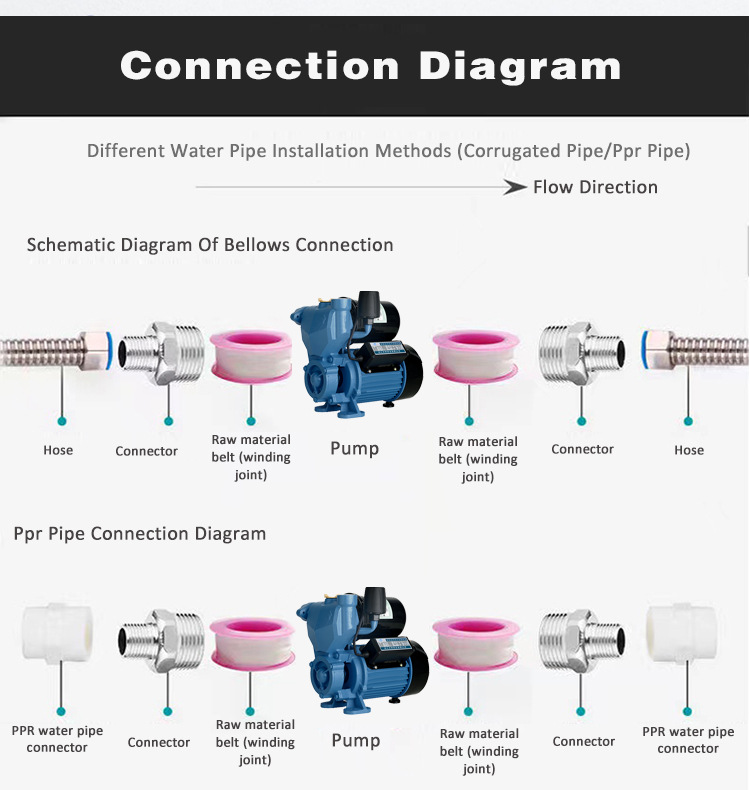 Connection Diagram

Different Water Pipe Installation Methods (Corrugated Pipe/Ppr Pipe)

Flow Direction

Schematic Diagram Of Bellows Connection

Hose

Connector

Raw material belt (winding joint)

Pump

Raw material belt (winding joint)

Connector

Hose

Ppr Pipe Connection Diagram

PPR water pipe connector

Connector

Raw material belt (winding joint)

Pump

Raw material belt (winding joint)

Connector

PPR water pipe connector