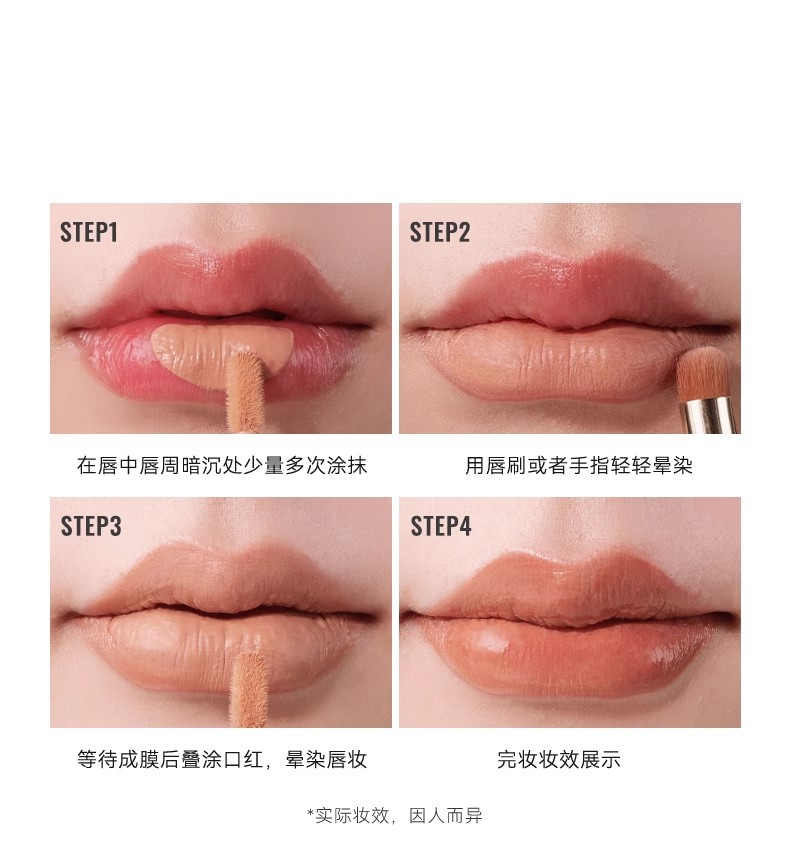 STEP1

在唇中唇周暗沉处少量多次涂抹

STEP2

用唇刷或者手指轻轻晕染

STEP3

等待成膜后叠涂口红，晕染唇妆

STEP4

完妆妆效展示

*实际妆效，因人而异