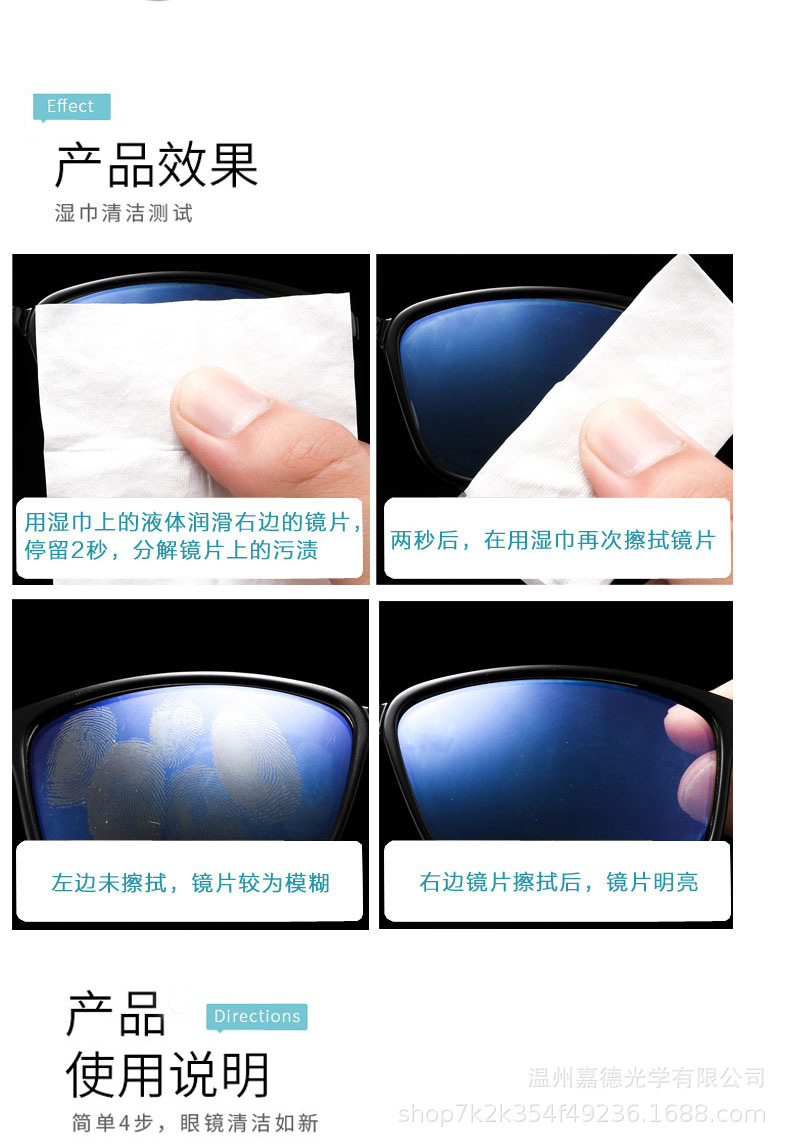 Effect

产品效果

湿巾清洁测试

用湿巾上的液体润滑右边的镜片，停留2秒，分解镜片上的污渍

两秒后，在用湿巾再次擦拭镜片

左边未擦拭，镜片较为模糊

右边镜片擦拭后，镜片明亮

产品

Directions

使用说明

简单4步，眼镜清洁如新

温州嘉德光学有限公司
shop7k2k354f49236.1688.com