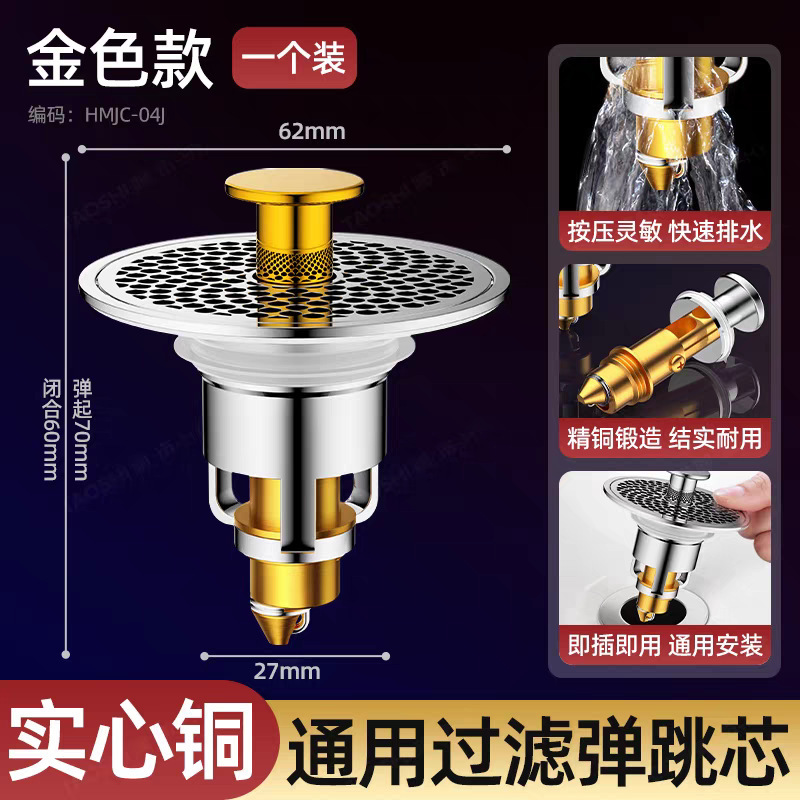 金色款 一个装

编码：HMJC-04J

62mm

闭合60mm

弹起70mm

27mm

按压灵敏 快速排水

精铜锻造 结实耐用

即插即用 通用安装

实心铜

通用过滤弹跳芯