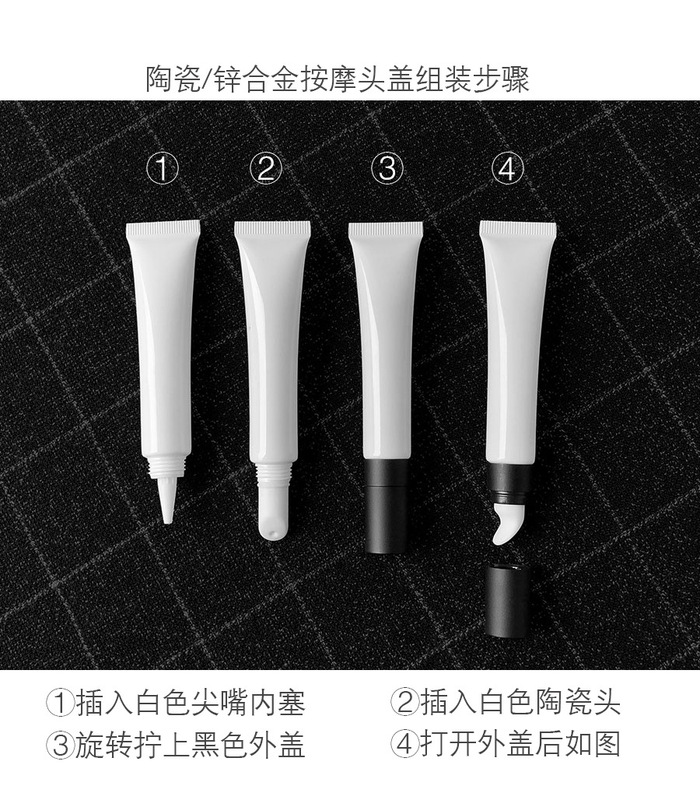 陶瓷/锌合金按摩头盖组装步骤

①

②

③

④

①插入白色尖嘴内塞

②插入白色陶瓷头

③旋转拧上黑色外盖

④打开外盖后如图