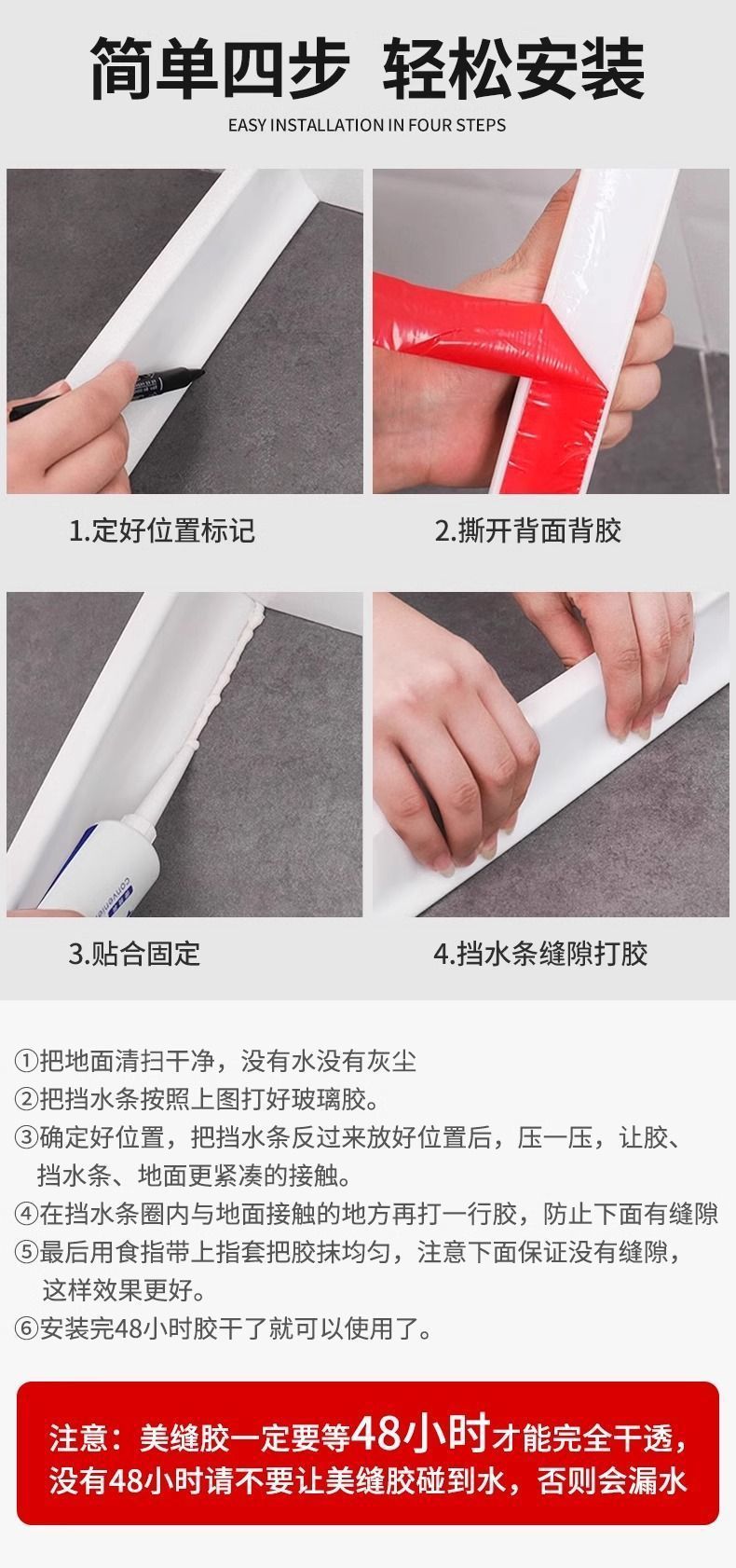 简单四步 轻松安装

EASY INSTALLATION IN FOUR STEPS

1.定好位置标记

2.撕开背面背胶

3.贴合固定

4.挡水条缝隙打胶

①把地面清扫干净，没有水没有灰尘
②把挡水条按照上图打好玻璃胶。
③确定好位置，把挡水条反过来放好位置后，压一压，让胶、挡水条、地面更紧凑的接触。
④在挡水条圈内与地面接触的地方再打一行胶，防止下面有缝隙
⑤最后用食指带上指套把胶抹均匀，注意下面保证没有缝隙，这样效果更好。
⑥安装完48小时胶干了就可以使用了。

注意：美缝胶一定要等48小时才能完全干透，没有48小时请不要让美缝胶碰到水，否则会漏水