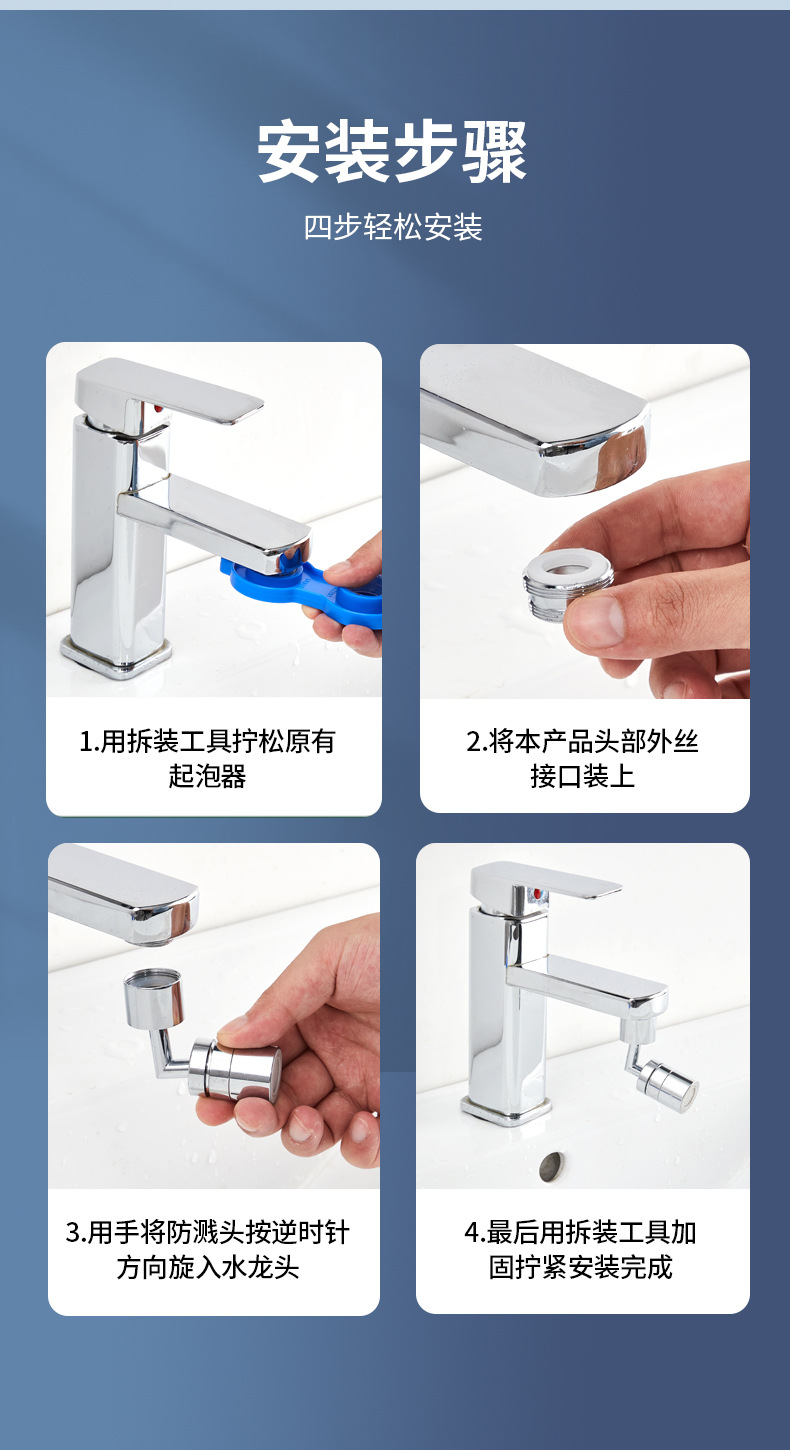 安装步骤

四步轻松安装

1.用拆装工具拧松原有起泡器

2.将本产品头部外丝接口装上

3.用手将防溅头按逆时针方向旋入水龙头

4.最后用拆装工具加固拧紧安装完成