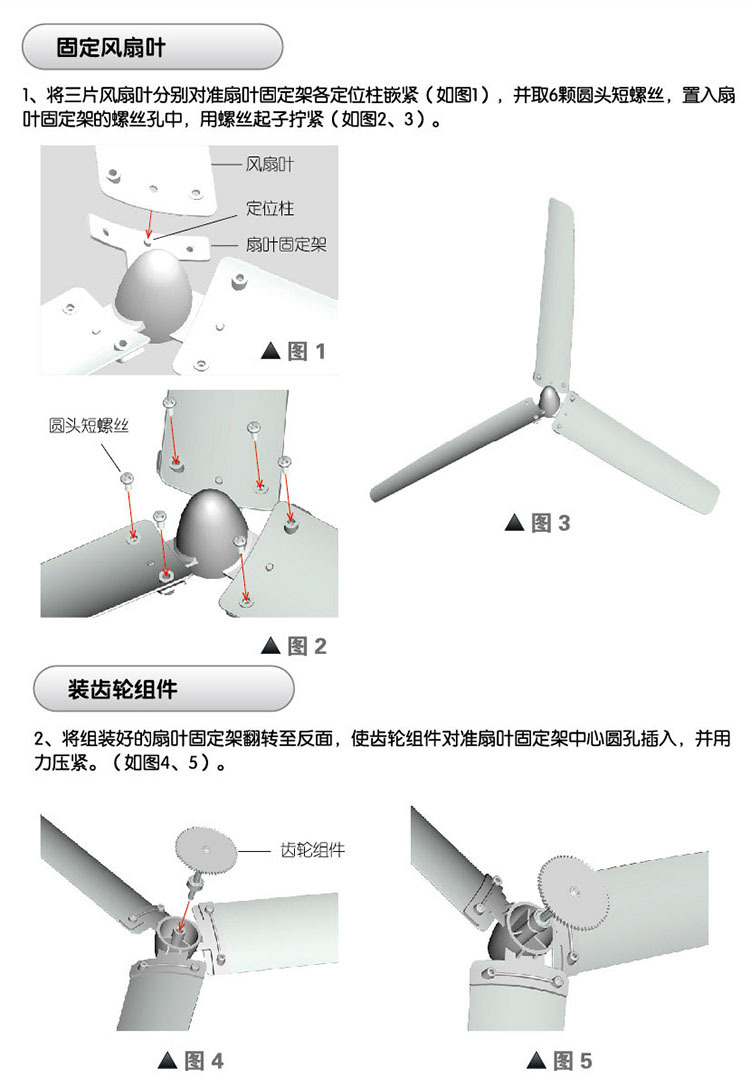 固定风扇叶

1、将三片风扇叶分别对准扇叶固定架各定位柱嵌紧（如图1），并取6颗圆头短螺丝，置入扇叶固定架的螺丝孔中，用螺丝起子拧紧（如图2、3）。

风扇叶
定位柱
扇叶固定架
▲图 1

圆头短螺丝
▲图 2

▲图 3

装齿轮组件

2、将组装好的扇叶固定架翻转至反面，使齿轮组件对准扇叶固定架中心圆孔插入，并用力压紧。（如图4、5）。

齿轮组件
▲图 4
▲图 5