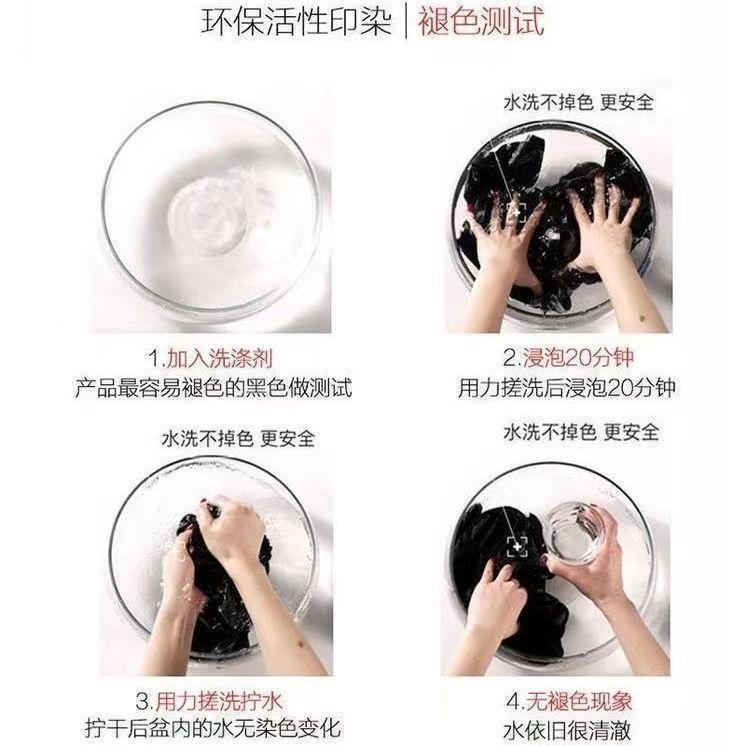 环保活性印染 | 褪色测试

1.加入洗涤剂
产品最容易褪色的黑色做测试

水洗不掉色 更安全

2.浸泡20分钟
用力搓洗后浸泡20分钟

水洗不掉色 更安全

3.用力搓洗拧水
拧干后盆内的水无染色变化

水洗不掉色 更安全

4.无褪色现象
水依旧很清澈