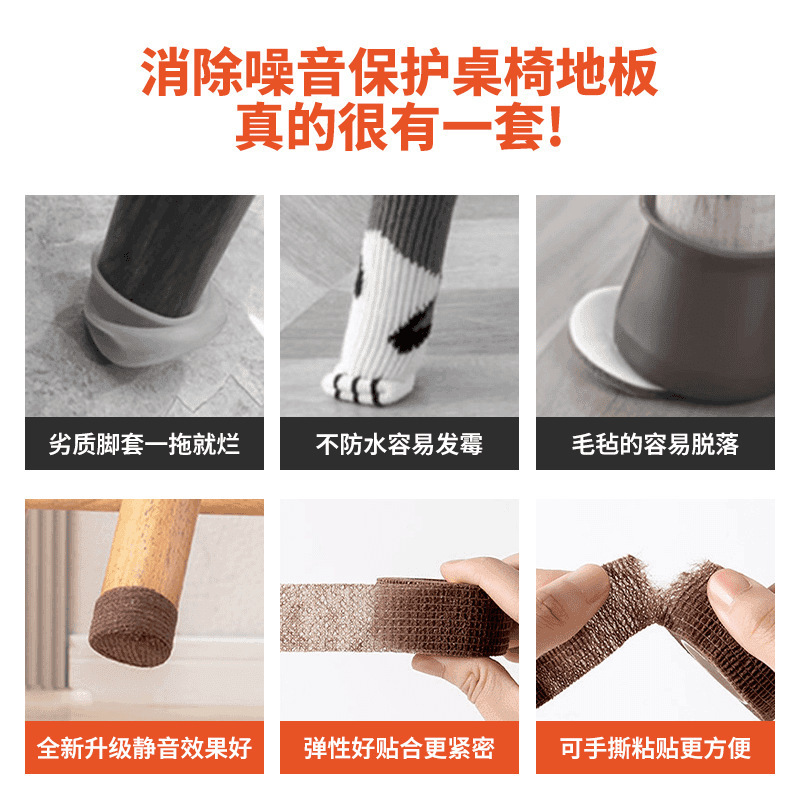 消除噪音保护桌椅地板
真的很有一套!

劣质脚套一拖就烂

不防水容易发霉

毛毡的容易脱落

全新升级静音效果好

弹性好贴合更紧密

可手撕粘贴更方便