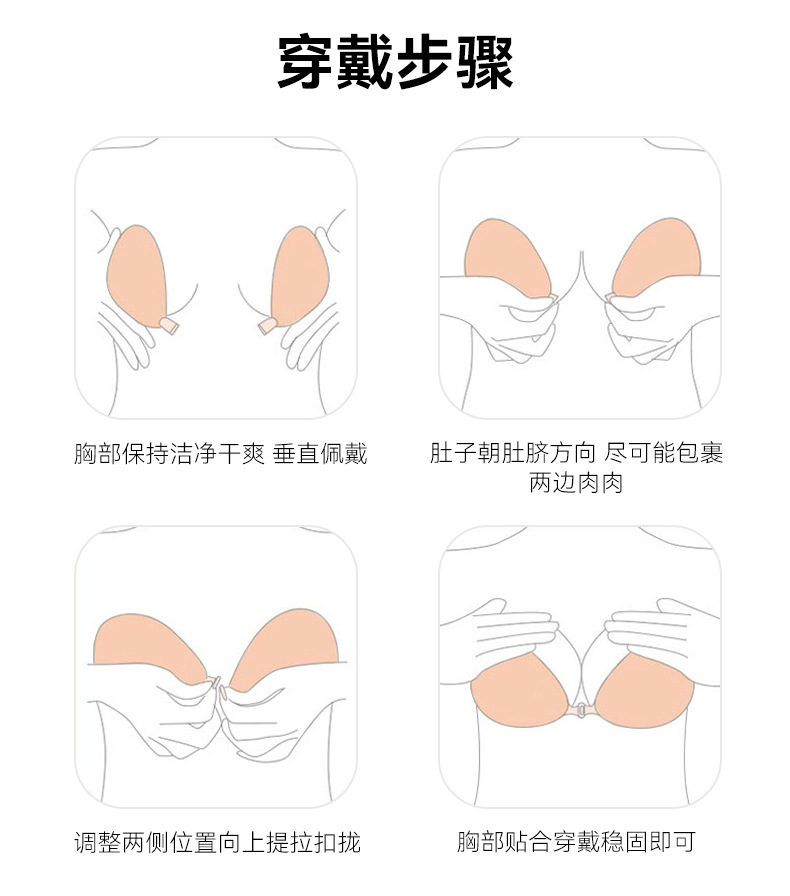 穿戴步骤

胸部保持洁净干爽 垂直佩戴

肚子朝肚脐方向 尽可能包裹两边肉肉

调整两侧位置向上提拉扣拢

胸部贴合穿戴稳固即可