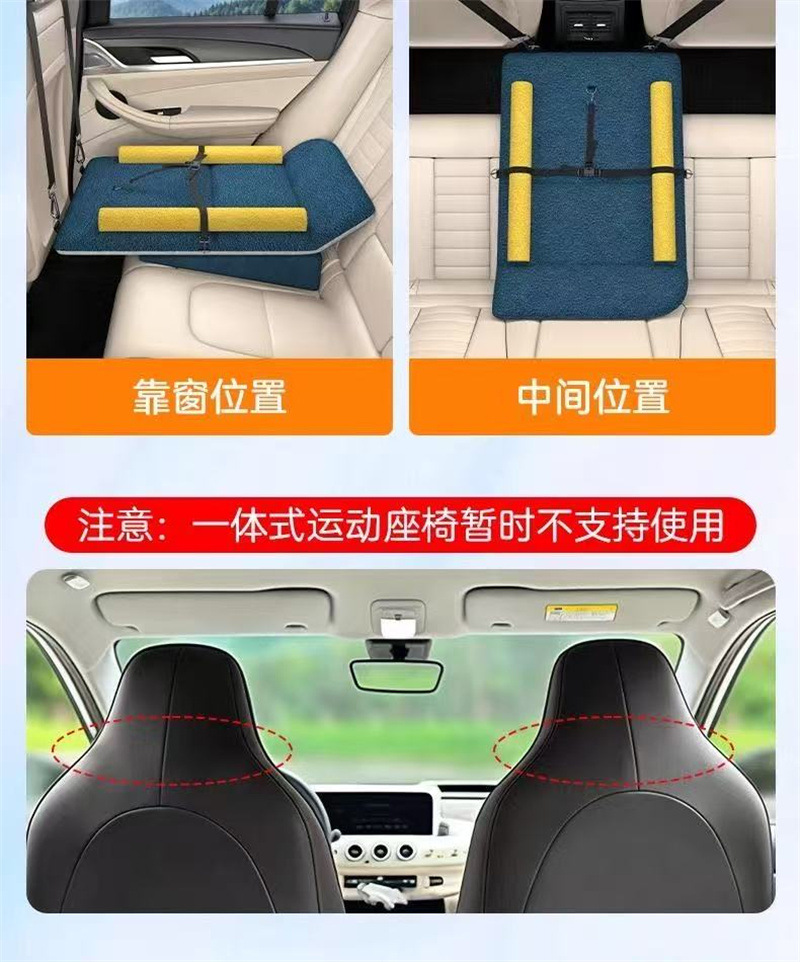 靠窗位置

中间位置

注意：一体式运动座椅暂时不支持使用