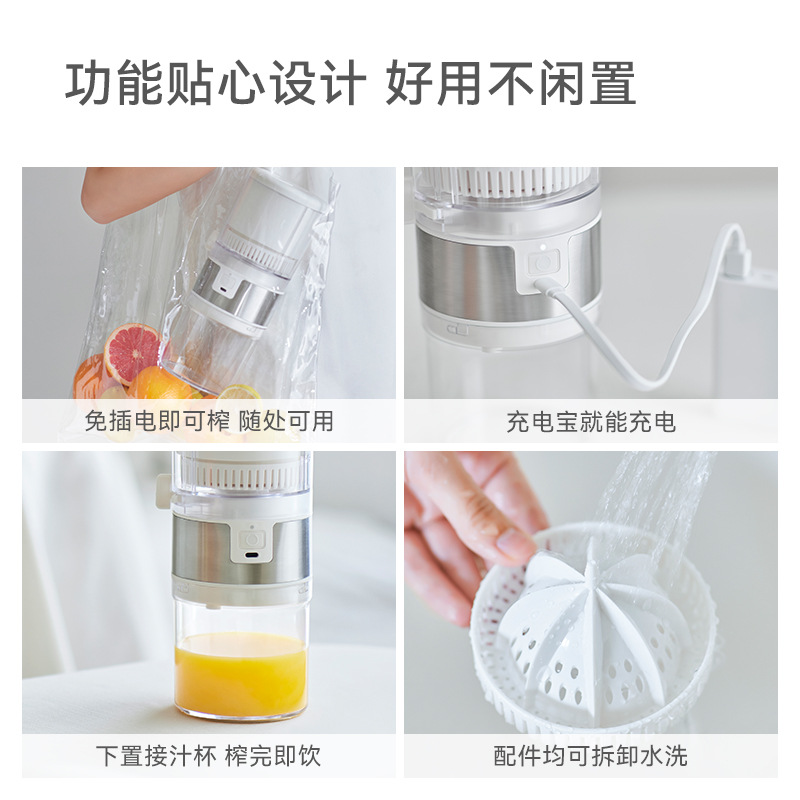 功能贴心设计 好用不闲置

免插电即可榨 随处可用

充电宝就能充电

下置接汁杯 榨完即饮

配件均可拆卸水洗