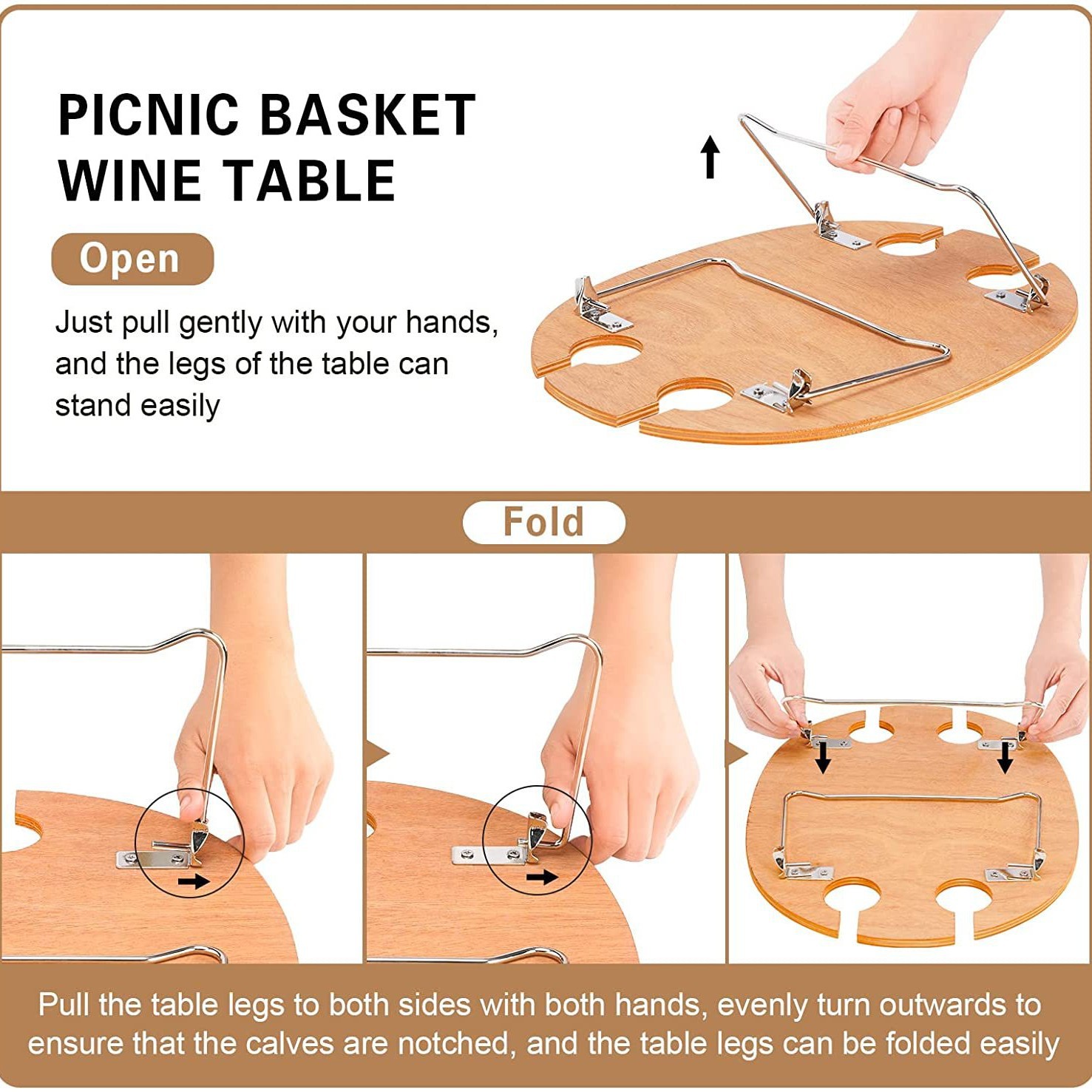 PICNIC BASKET WINE TABLE

Open

Just pull gently with your hands, and the legs of the table can stand easily

Fold

Pull the table legs to both sides with both hands, evenly turn outwards to ensure that the calves are notched, and the table legs can be folded easily