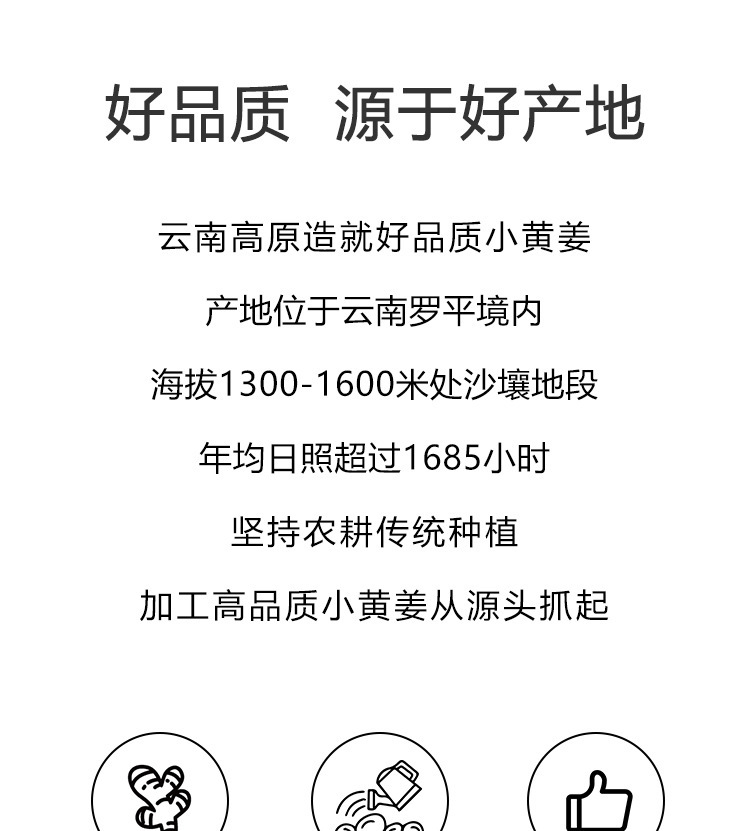 好品质 源于好产地

云南高原造就好品质小黄姜

产地位于云南罗平境内

海拔1300-1600米处沙壤地段

年均日照超过1685小时

坚持农耕传统种植

加工高品质小黄姜从源头抓起