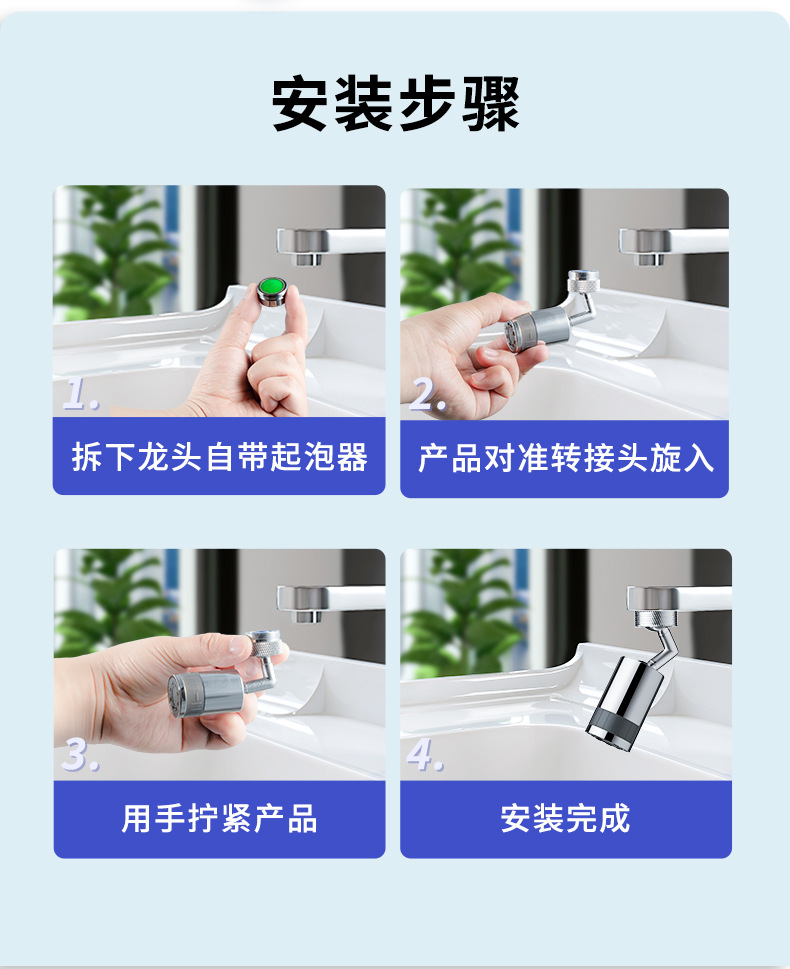 安装步骤

1.

拆下龙头自带起泡器

2.

产品对准转接头旋入

3.

用手拧紧产品

4.

安装完成