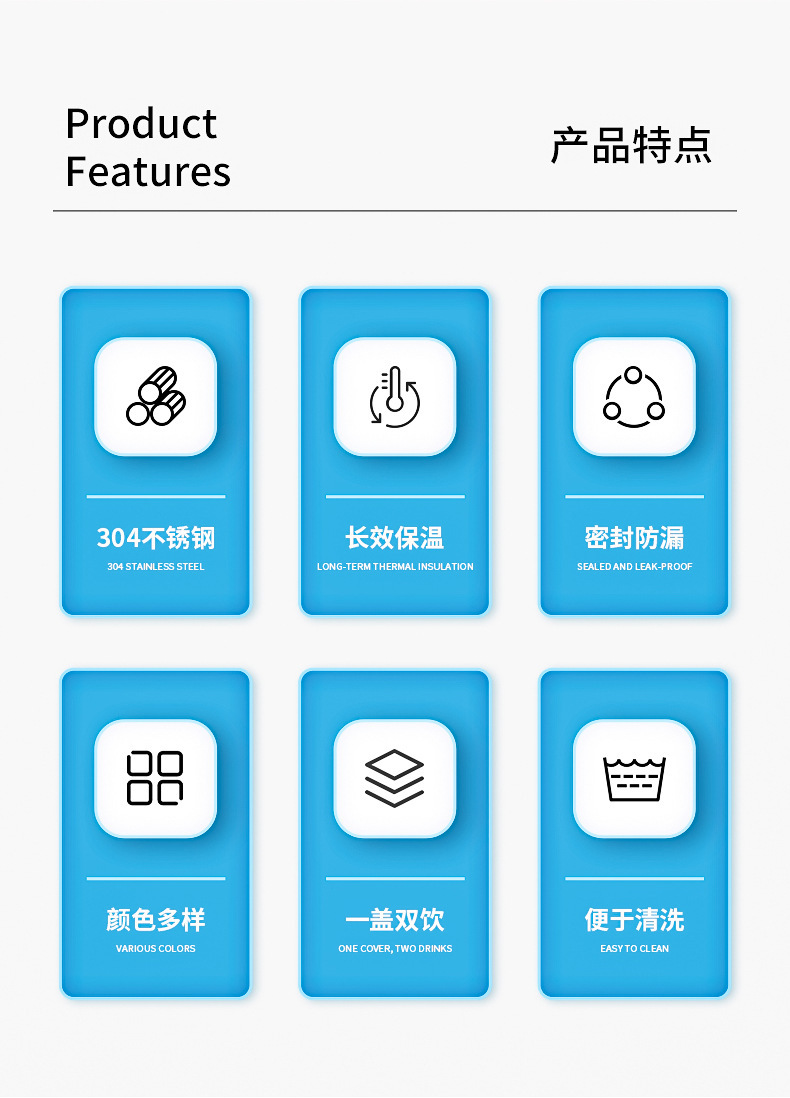 Product
Features

产品特点

304不锈钢
304 STAINLESS STEEL

长效保温
LONG-TERM THERMAL INSULATION

密封防漏
SEALED AND LEAK-PROOF

颜色多样
VARIOUS COLORS

一盖双饮
ONE COVER, TWO DRINKS

便于清洗
EASY TO CLEAN