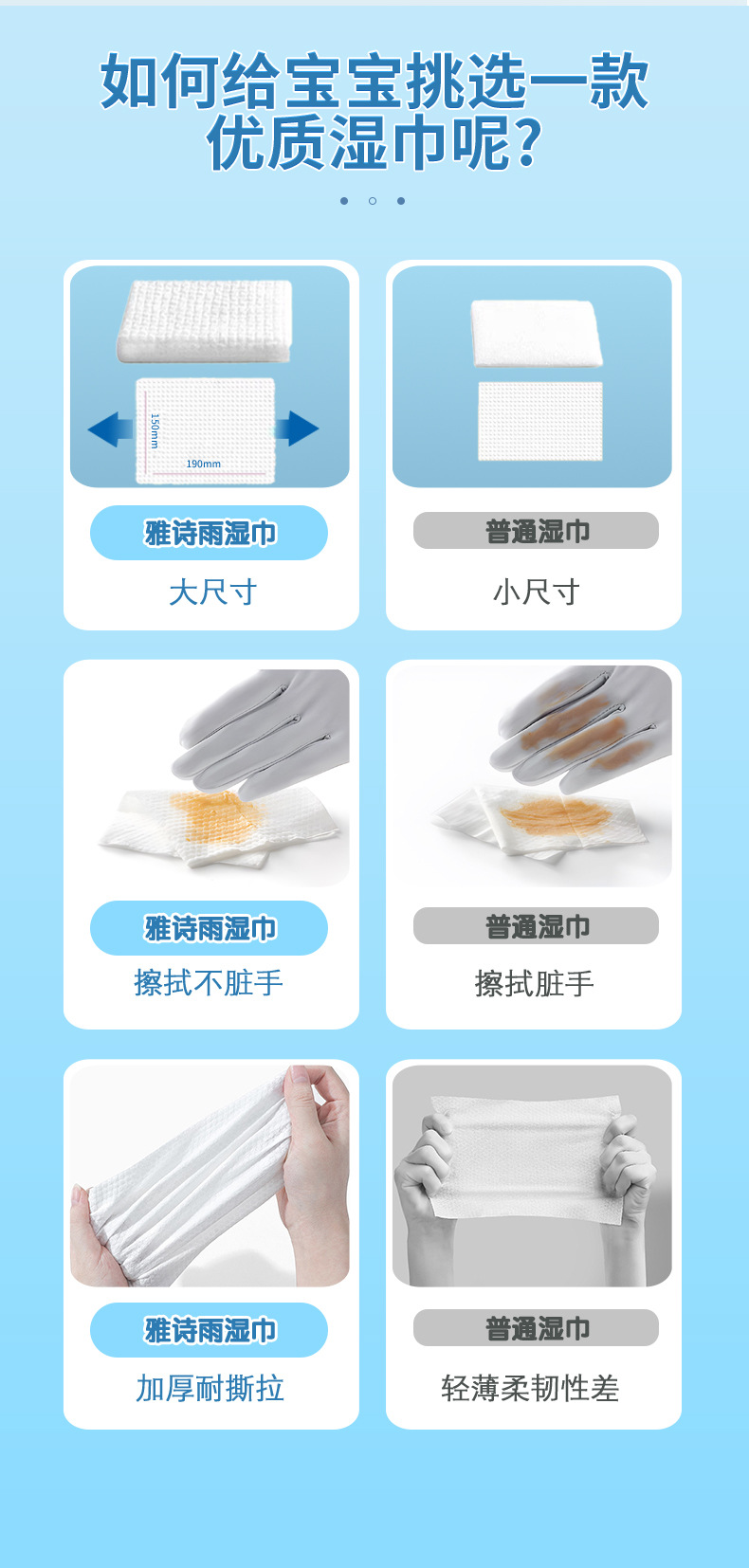 如何给宝宝挑选一款优质湿巾呢?

150mm

190mm

雅诗雨湿巾

大尺寸

普通湿巾

小尺寸

雅诗雨湿巾

擦拭不脏手

普通湿巾

擦拭脏手

雅诗雨湿巾

加厚耐撕拉

普通湿巾

轻薄柔韧性差