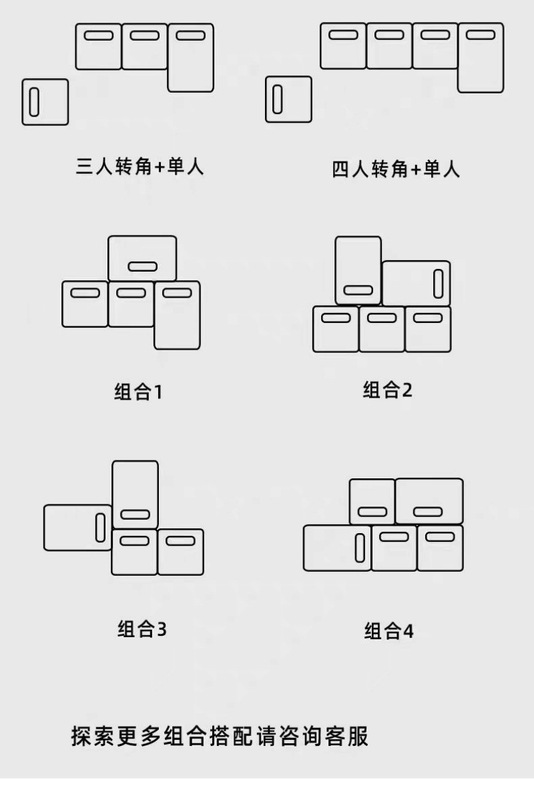 三人转角+单人

四人转角+单人

组合1

组合2

组合3

组合4

探索更多组合搭配请咨询客服