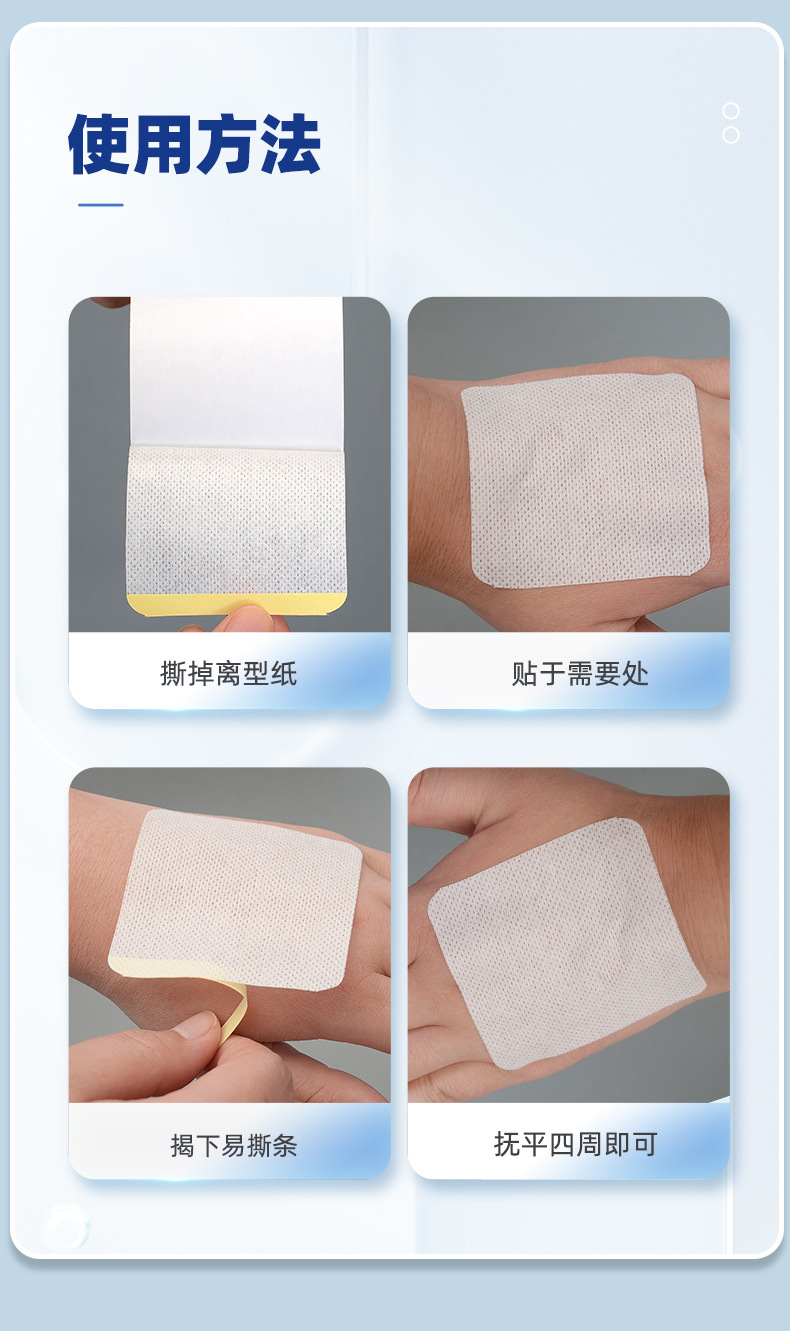 使用方法

撕掉离型纸

贴于需要处

揭下易撕条

抚平四周即可