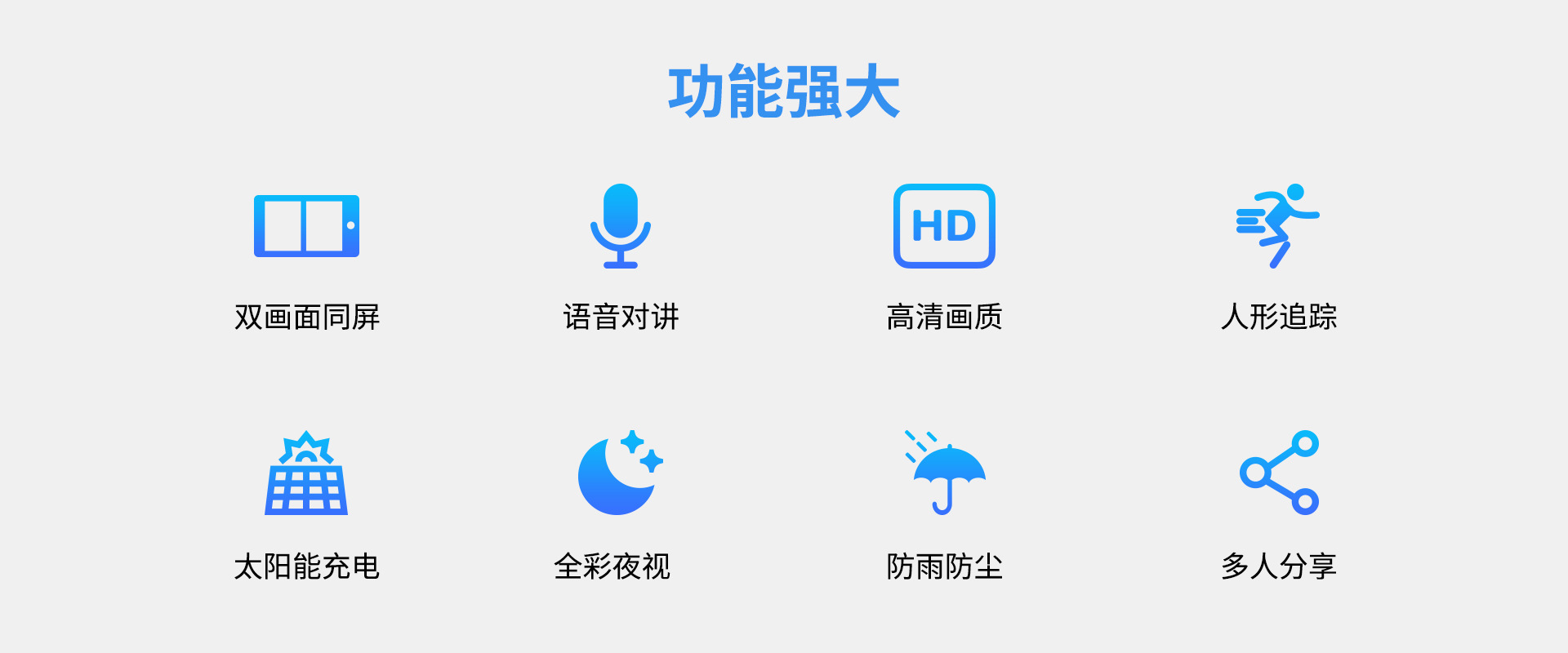 功能强大

双画面同屏

语音对讲

HD

高清画质

人形追踪

太阳能充电

全彩夜视

防雨防尘

多人分享