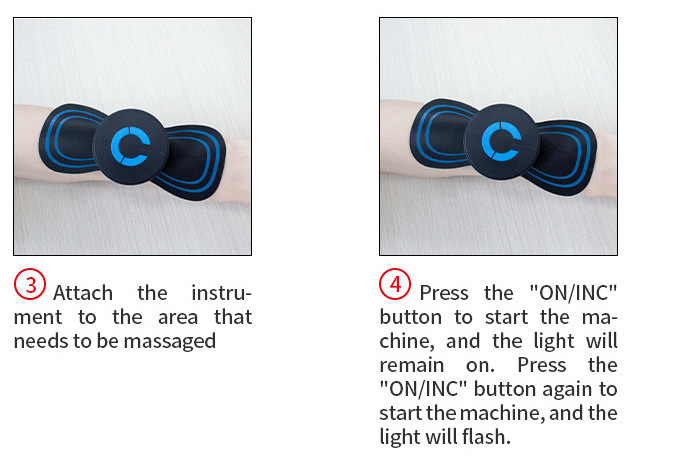 ③ Attach the instrument to the area that needs to be massaged

④ Press the "ON/INC" button to start the machine, and the light will remain on. Press the "ON/INC" button again to start the machine, and the light will flash.