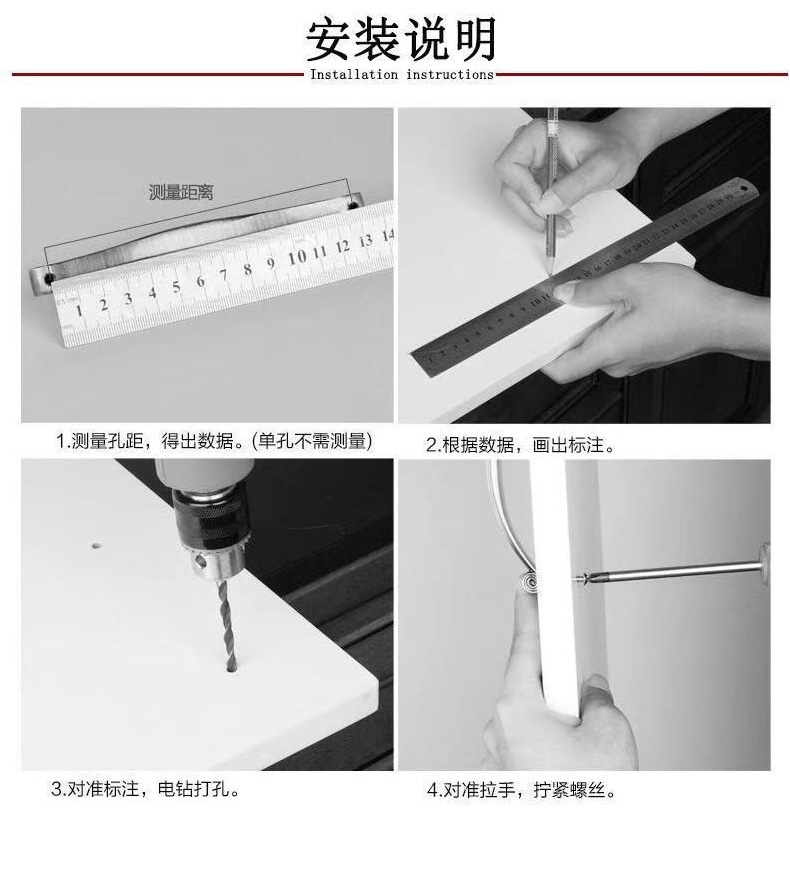 安装说明
Installation instructions

测量距离

1 2 3 4 5 6 7 8 9 10 11 12 13 14

1.测量孔距，得出数据。(单孔不需测量)

2.根据数据，画出标注。

3.对准标注，电钻打孔。

4.对准拉手，拧紧螺丝。