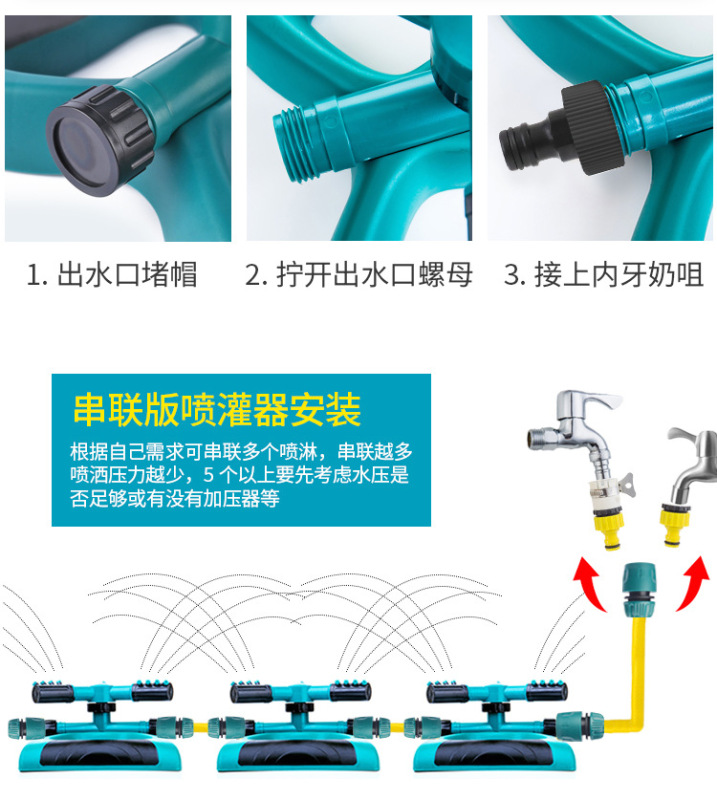 1. 出水口堵帽

2. 拧开出水口螺母

3. 接上内牙奶咀

串联版喷灌器安装

根据自己需求可串联多个喷淋，串联越多喷洒压力越少，5 个以上要先考虑水压是否足够或有没有加压器等