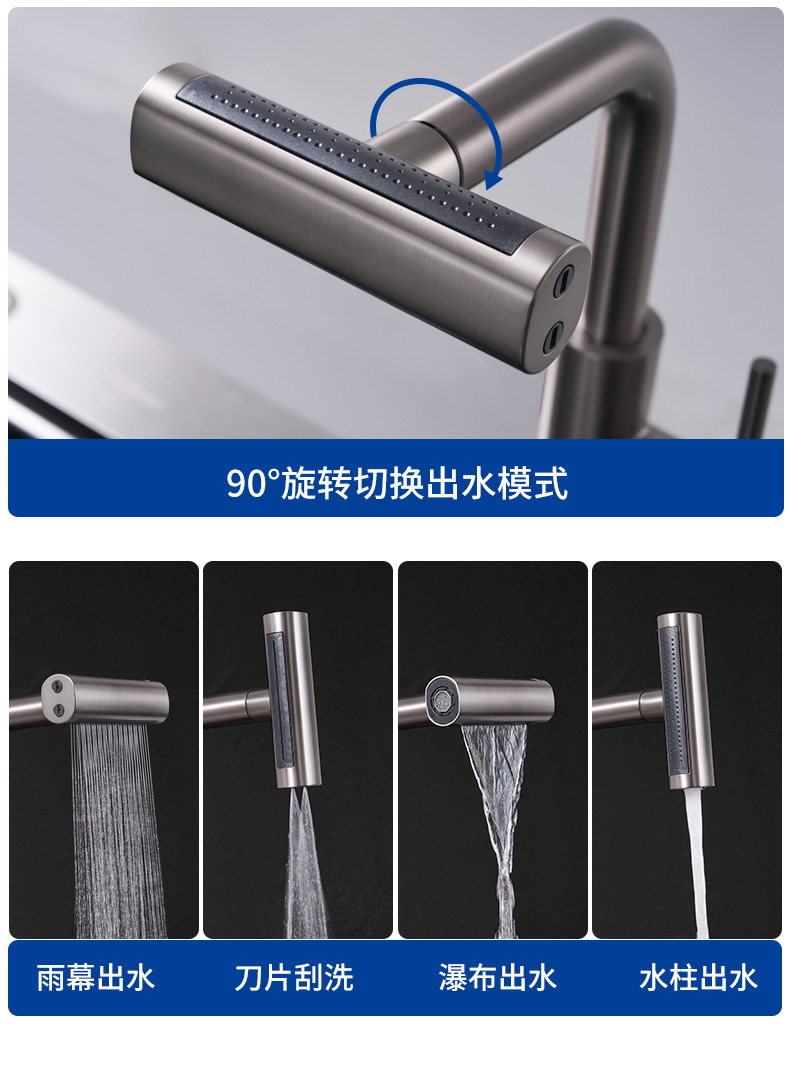 90°旋转切换出水模式

雨幕出水

刀片刮洗

瀑布出水

水柱出水