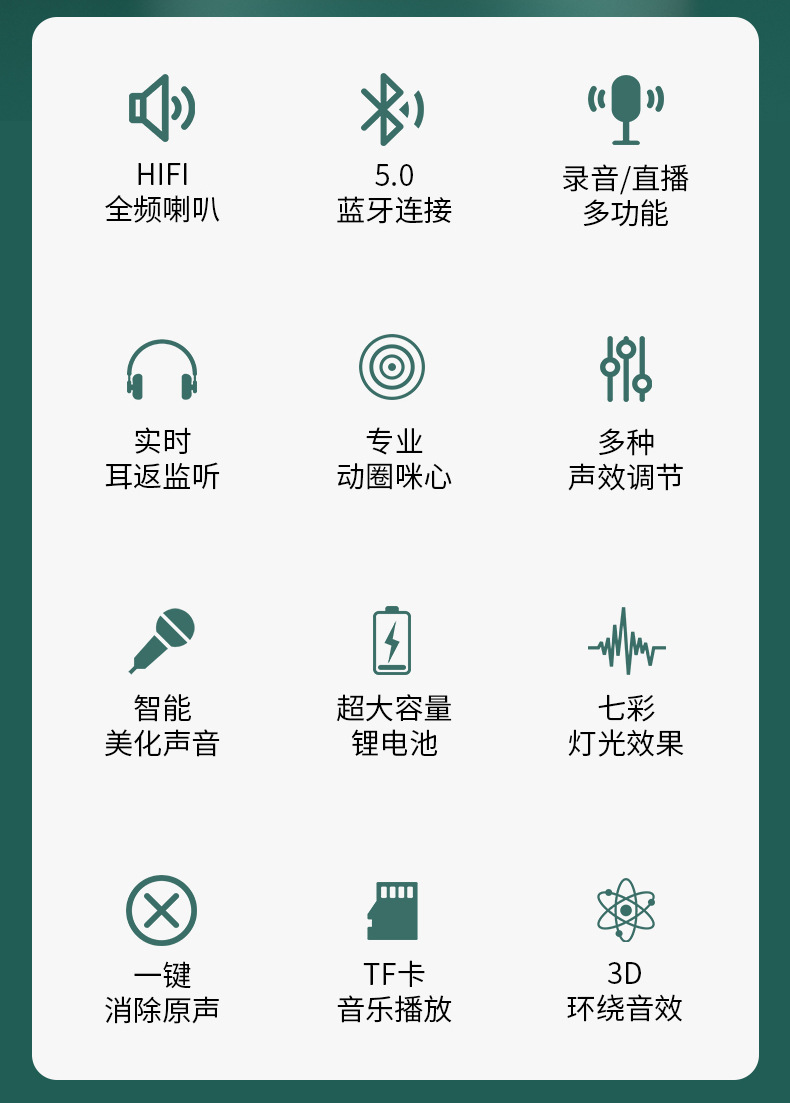 HIFI
全频喇叭

5.0
蓝牙连接

录音/直播
多功能

实时
耳返监听

专业
动圈咪心

多种
声效调节

智能
美化声音

超大容量
锂电池

七彩
灯光效果

一键
消除原声

TF卡
音乐播放

3D
环绕音效