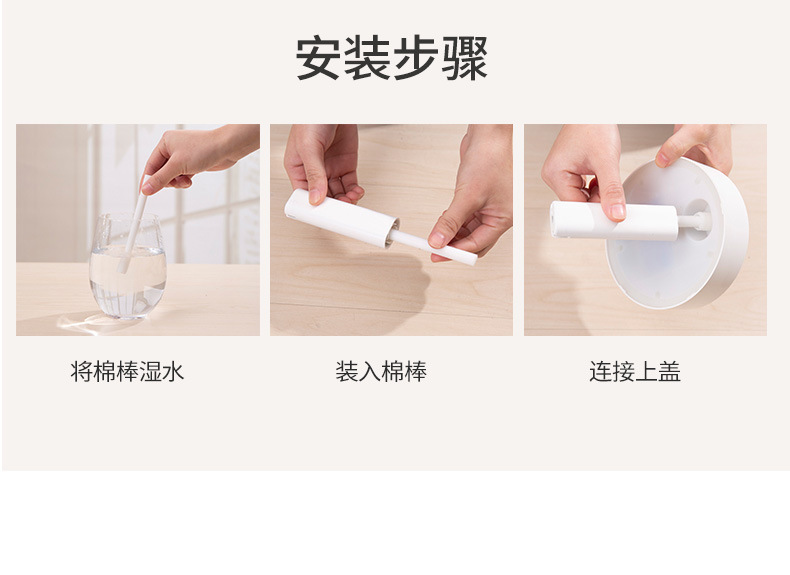 安装步骤

将棉棒湿水

装入棉棒

连接上盖