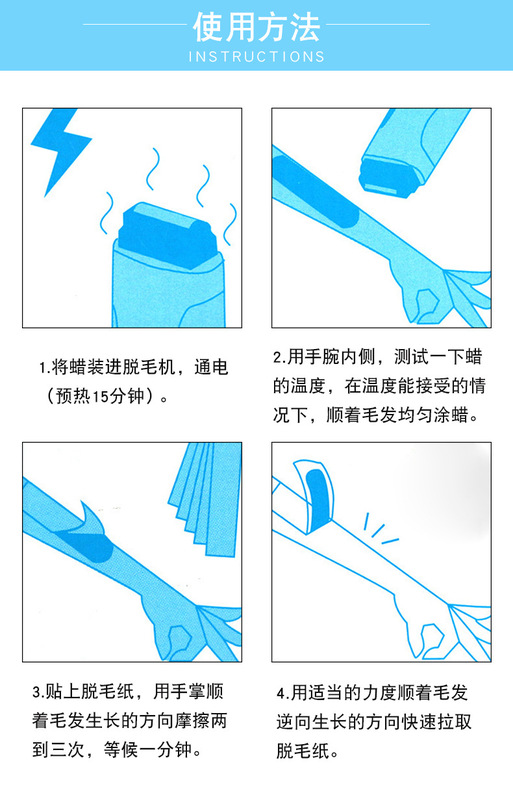 使用方法
INSTRUCTIONS

1.将蜡装进脱毛机，通电（预热15分钟）。

2.用手腕内侧，测试一下蜡的温度，在温度能接受的情况下，顺着毛发均匀涂蜡。

3.贴上脱毛纸，用手掌顺着毛发生长的方向摩擦两到三次，等候一分钟。

4.用适当的力度顺着毛发逆向生长的方向快速拉取脱毛纸。