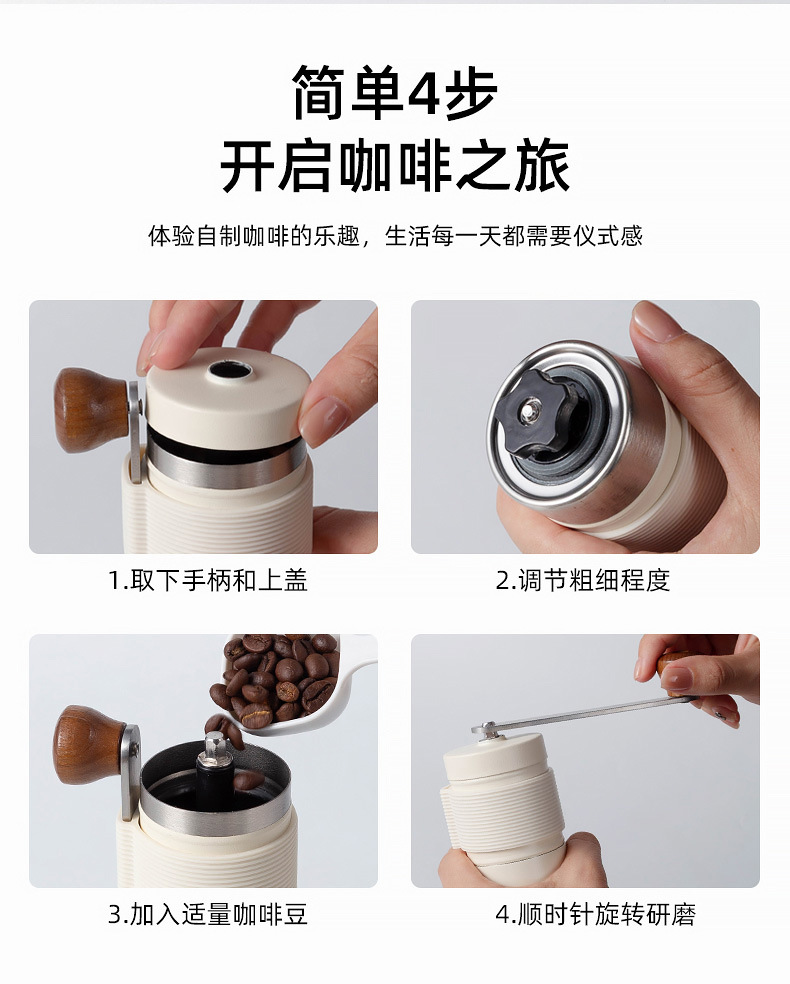 简单4步
开启咖啡之旅

体验自制咖啡的乐趣，生活每一天都需要仪式感

1.取下手柄和上盖

2.调节粗细程度

3.加入适量咖啡豆

4.顺时针旋转研磨