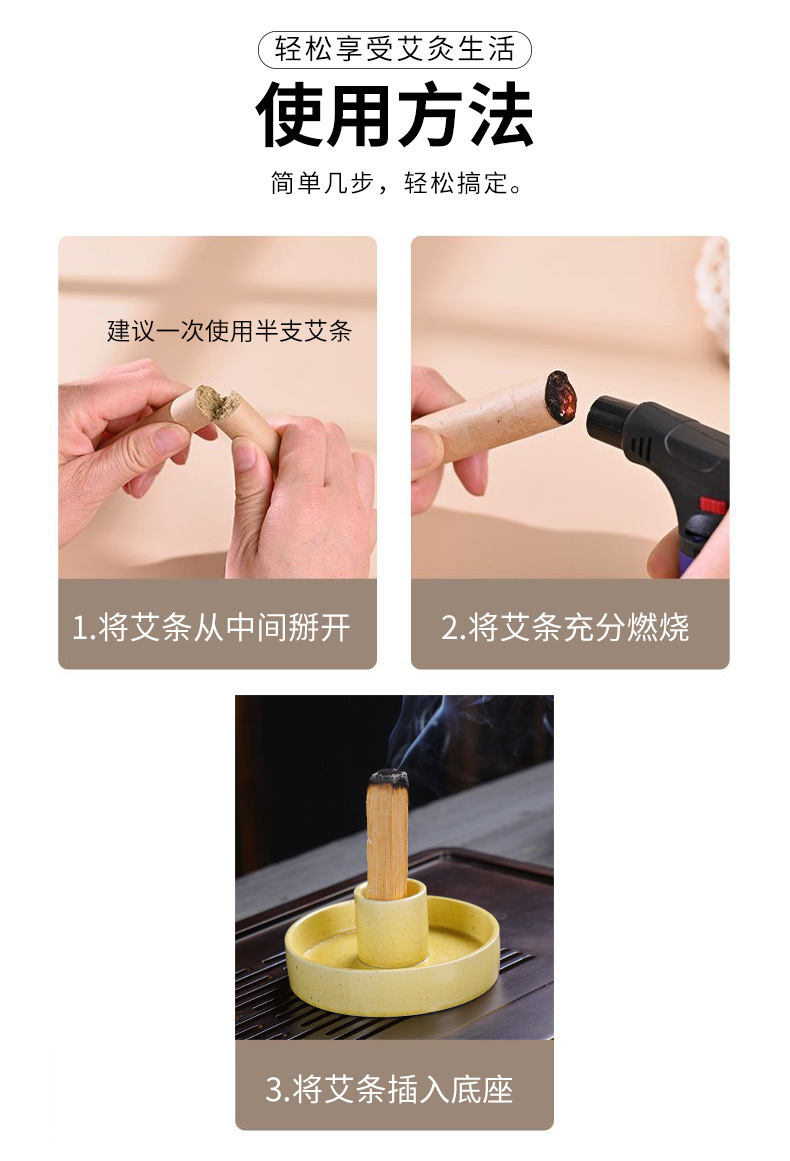 轻松享受艾灸生活

使用方法

简单几步，轻松搞定。

建议一次使用半支艾条

1.将艾条从中间掰开

2.将艾条充分燃烧

3.将艾条插入底座