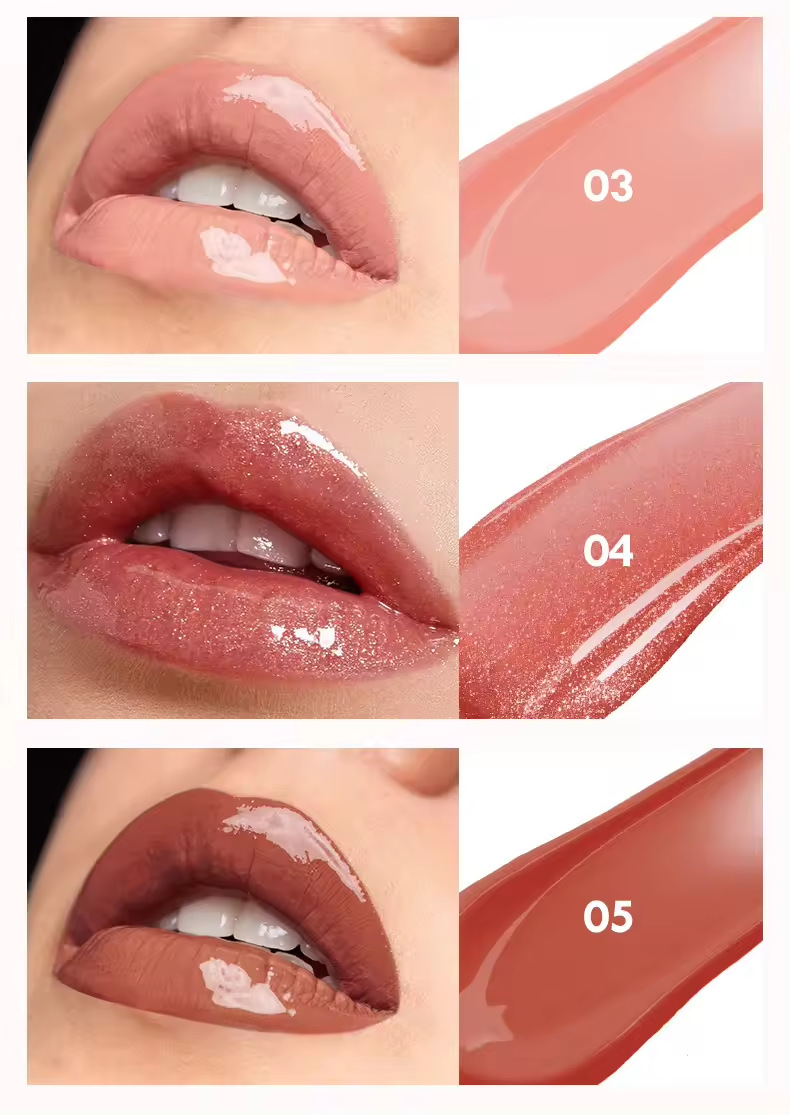 03

04

05