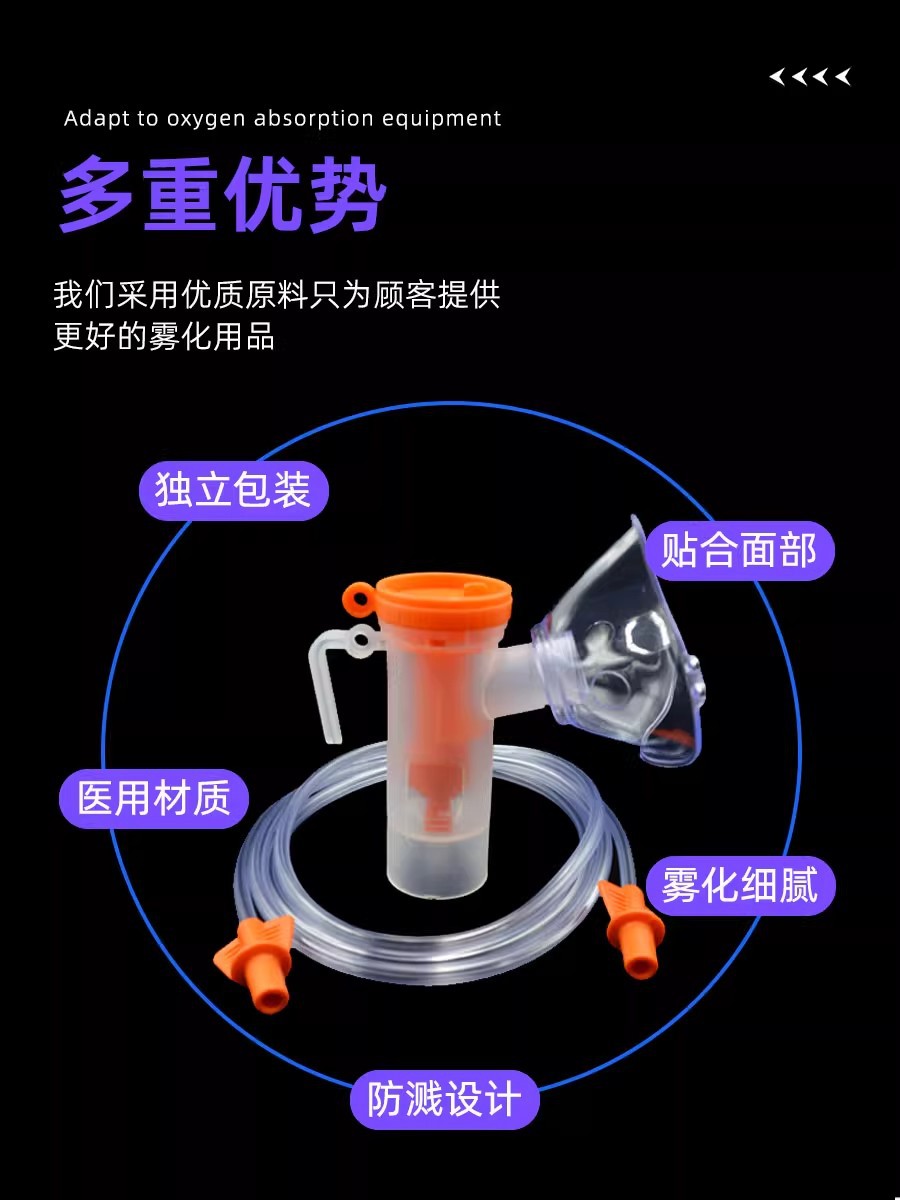 Adapt to oxygen absorption equipment

多重优势

我们采用优质原料只为顾客提供更好的雾化用品

独立包装

贴合面部

医用材质

雾化细腻

防溅设计