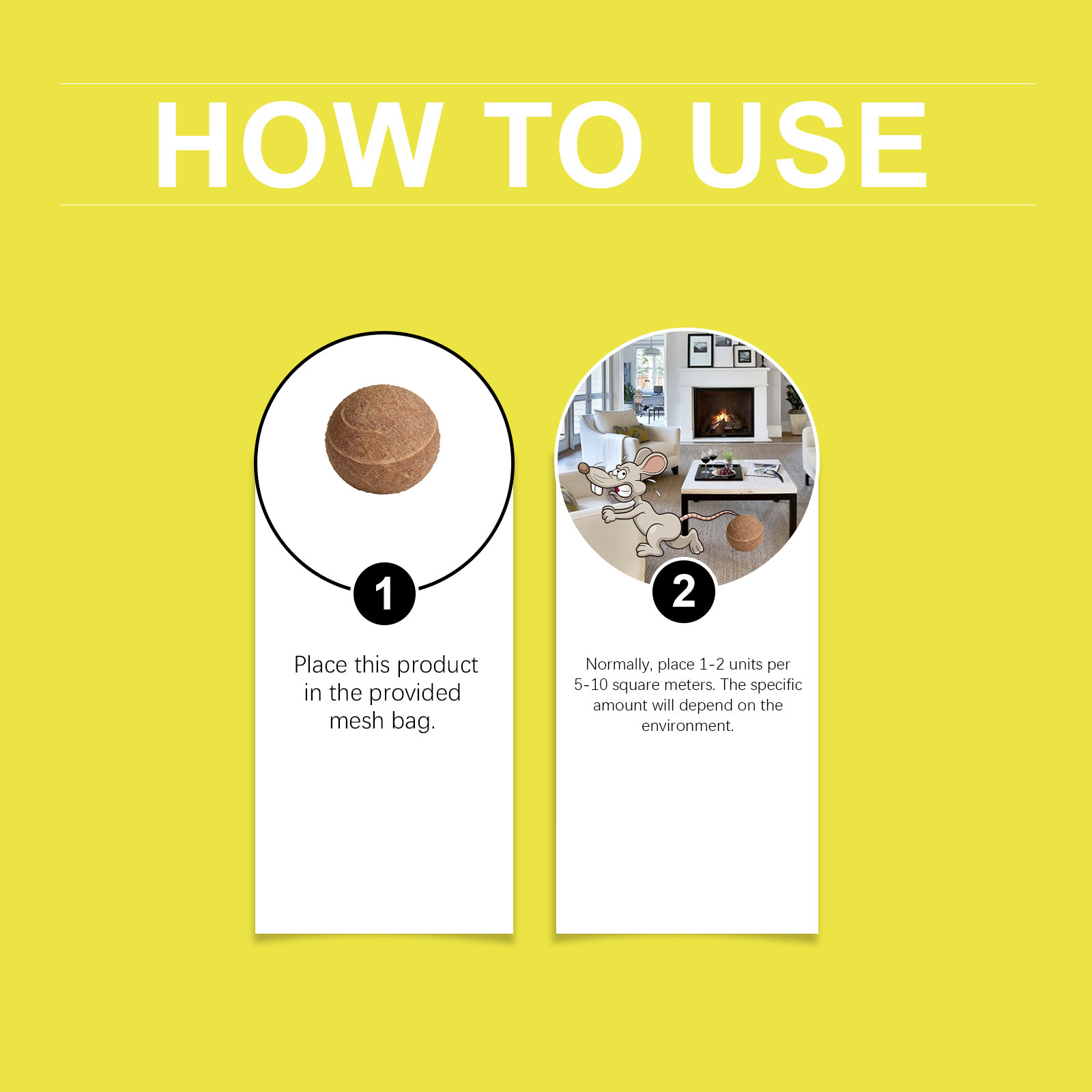 HOW TO USE

1

Place this product in the provided mesh bag.

2

Normally, place 1-2 units per 5-10 square meters. The specific amount will depend on the environment.